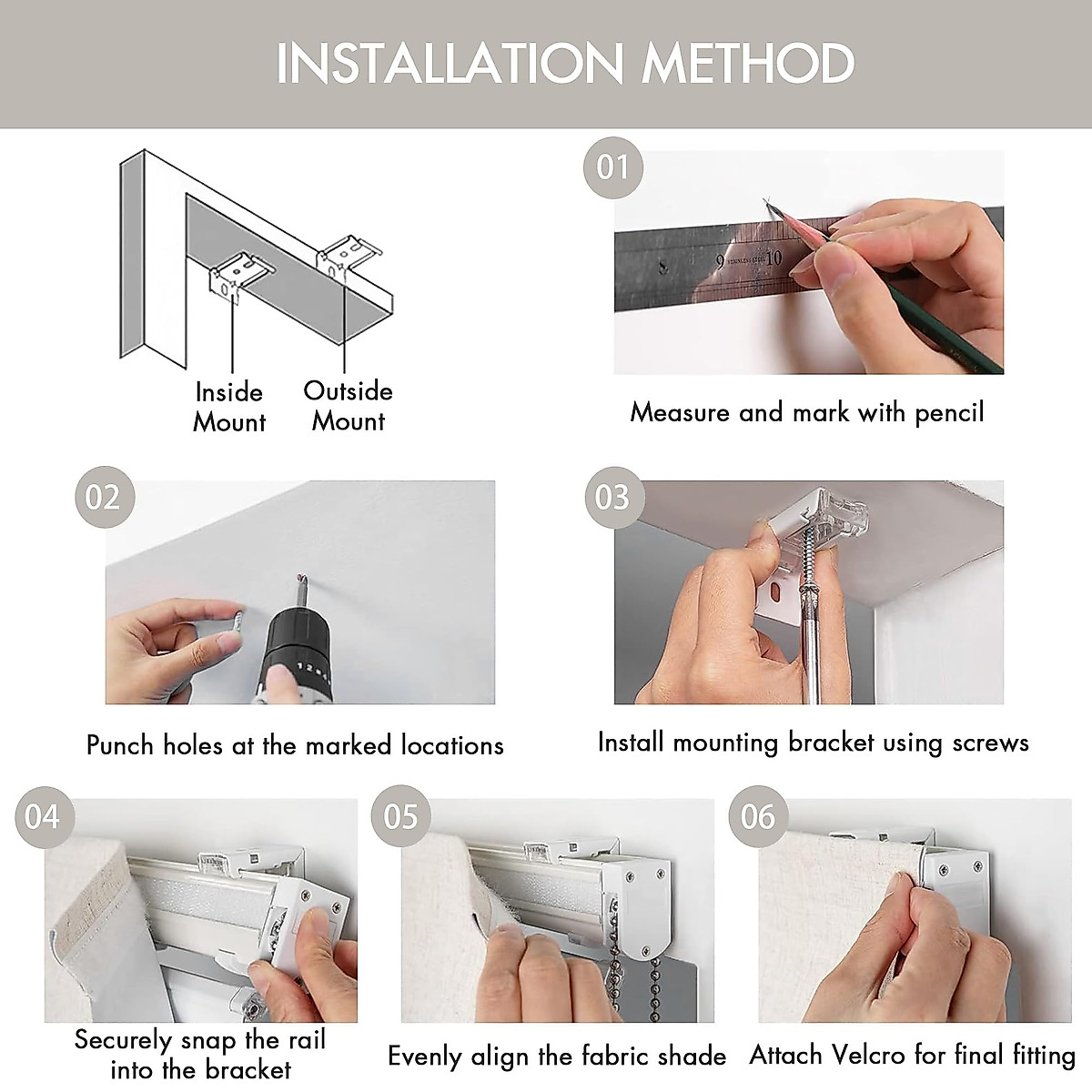 INSTALLATION METHOD

Inside Mount

Outside Mount

01

8 9 10

Measure and mark with pencil

02

Punch holes at the marked locations

03

Install mounting bracket using screws

04

Securely snap the rail into the bracket

05

Evenly align the fabric shade

06

Attach Velcro for final fitting