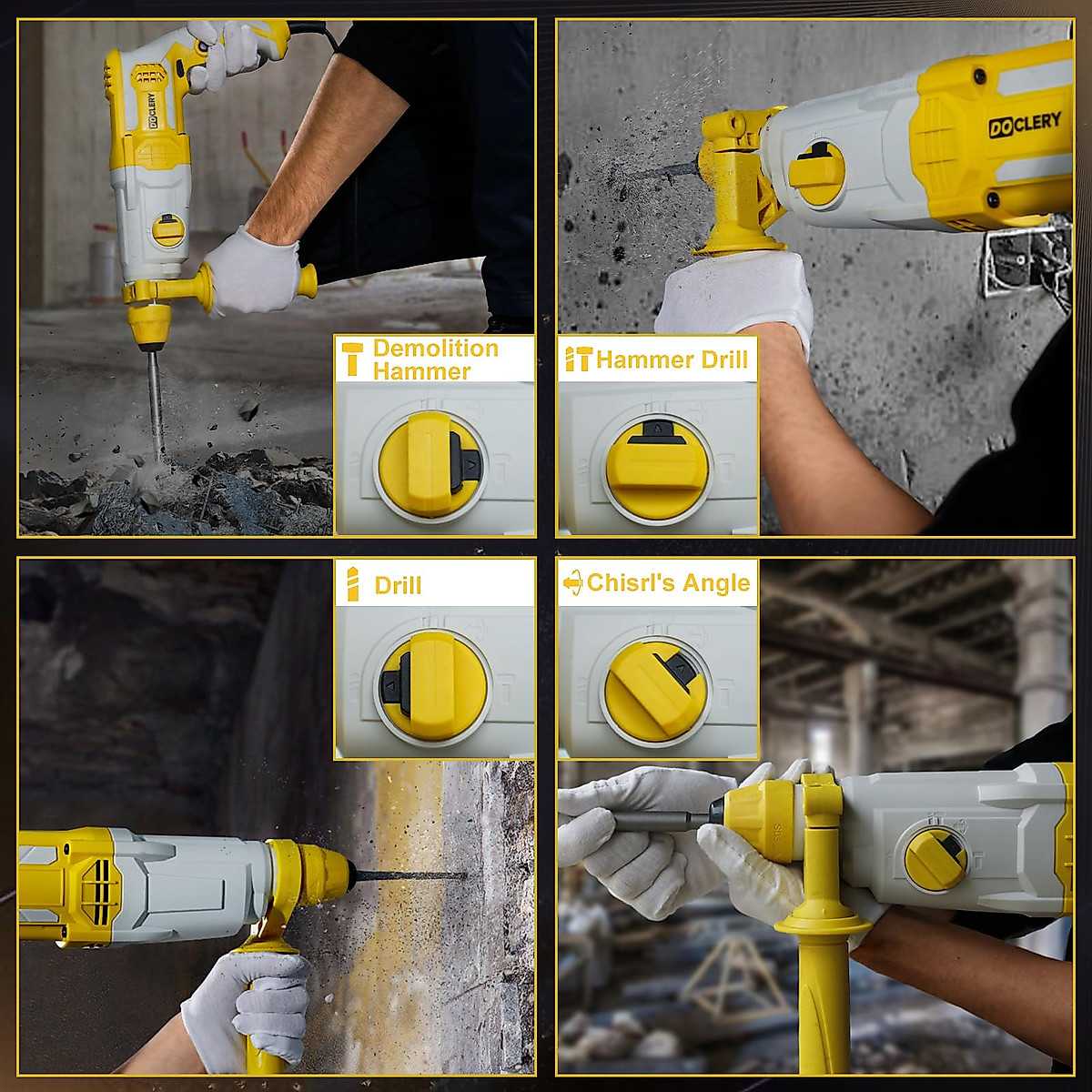 DOCLERY

Demolition Hammer

DOCLERY

Hammer Drill

Drill

Chisrl's Angle

SDS