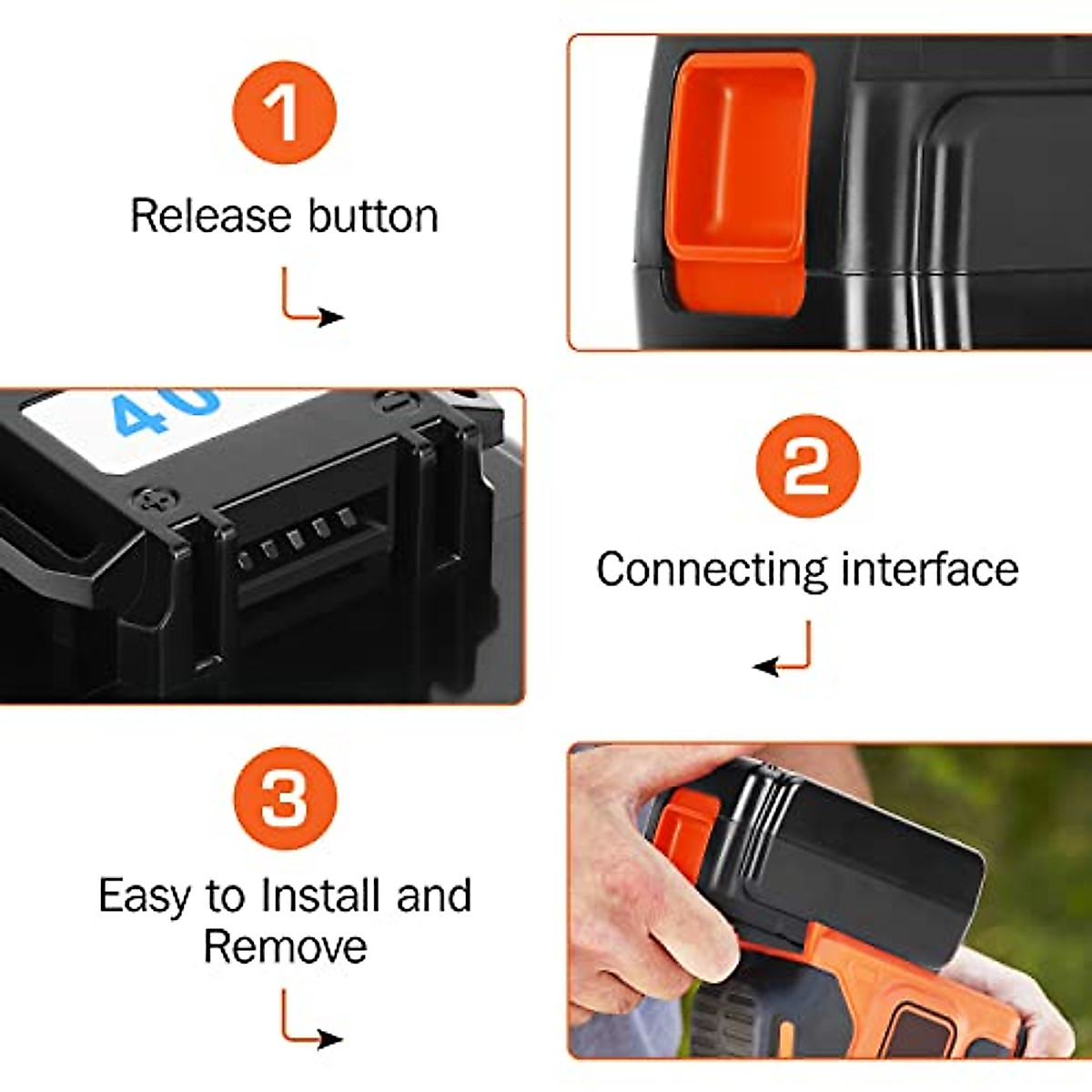 1

Release button

40

2

Connecting interface

3

Easy to Install and Remove