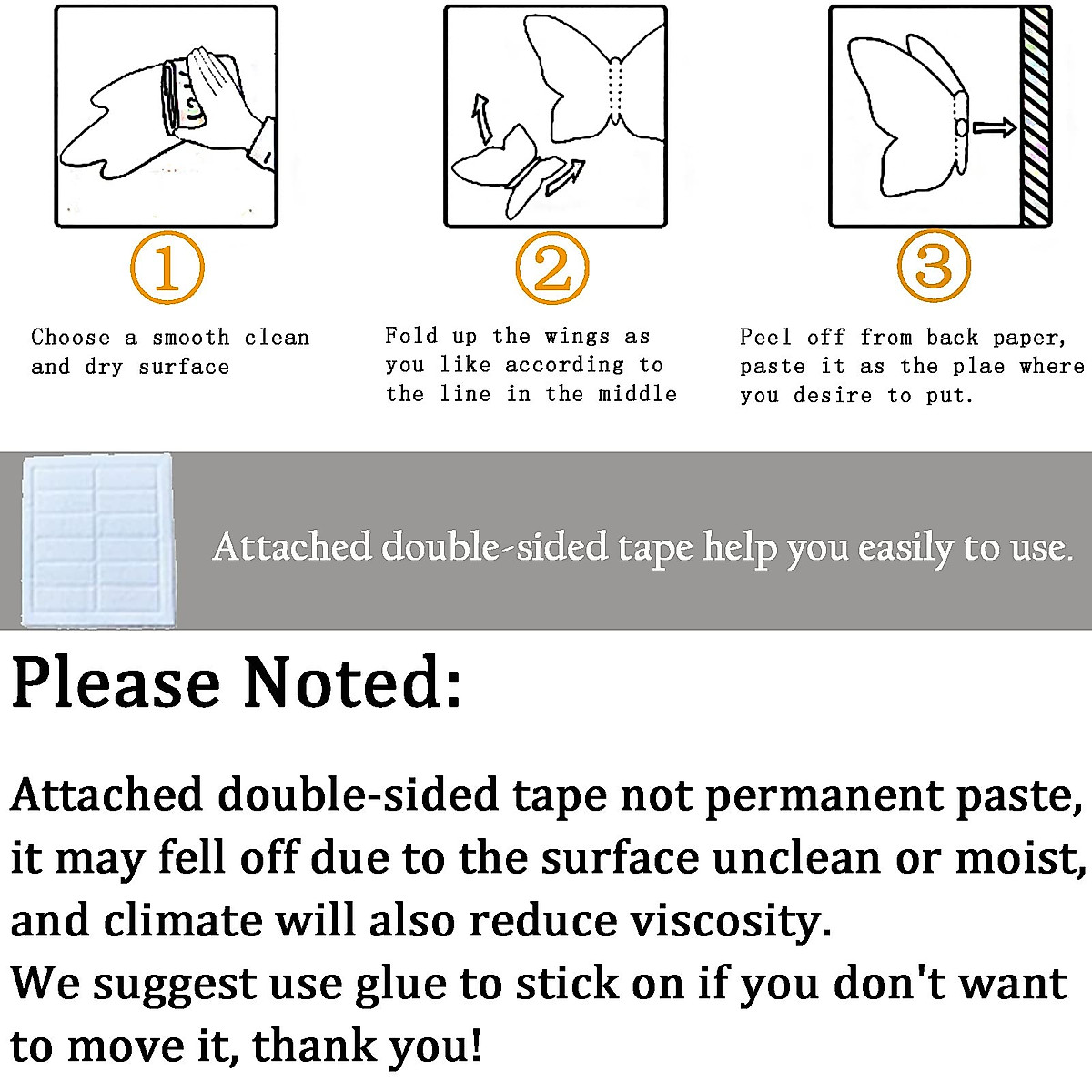 ①

Choose a smooth clean and dry surface

②

Fold up the wings as you like according to the line in the middle

③

Peel off from back paper, paste it as the plae where you desire to put.

Attached double-sided tape help you easily to use.

Please Noted:

Attached double-sided tape not permanent paste, it may fell off due to the surface unclean or moist, and climate will also reduce viscosity.
We suggest use glue to stick on if you don't want to move it, thank you!