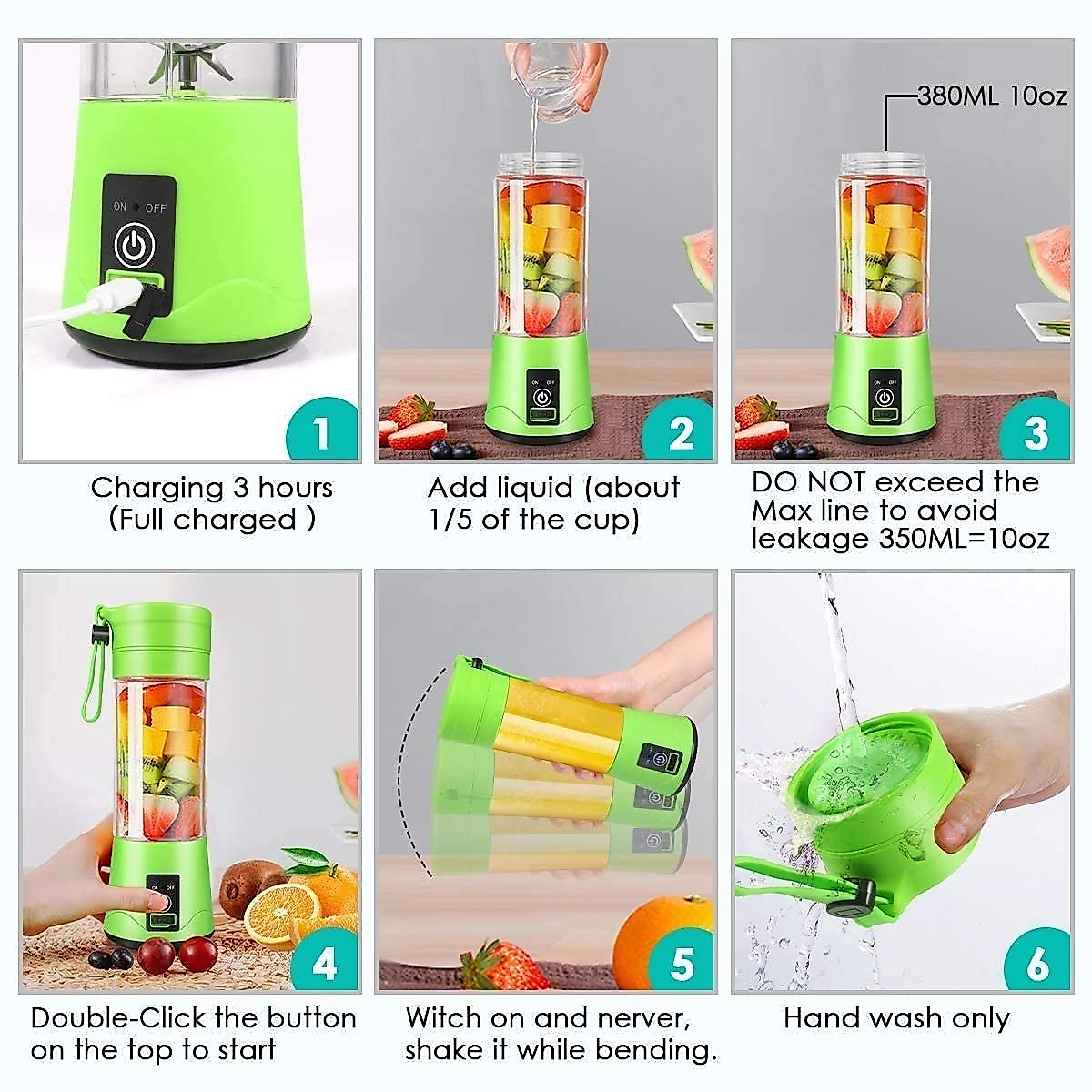 ON OFF

1

Charging 3 hours (Full charged )

ON OFF

2

Add liquid (about 1/5 of the cup)

380ML 10oz

ON OFF

3

DO NOT exceed the Max line to avoid leakage 350ML=10oz

ON OFF

4

Double-Click the button on the top to start

5

Witch on and nerver, shake it while bending.

6

Hand wash only