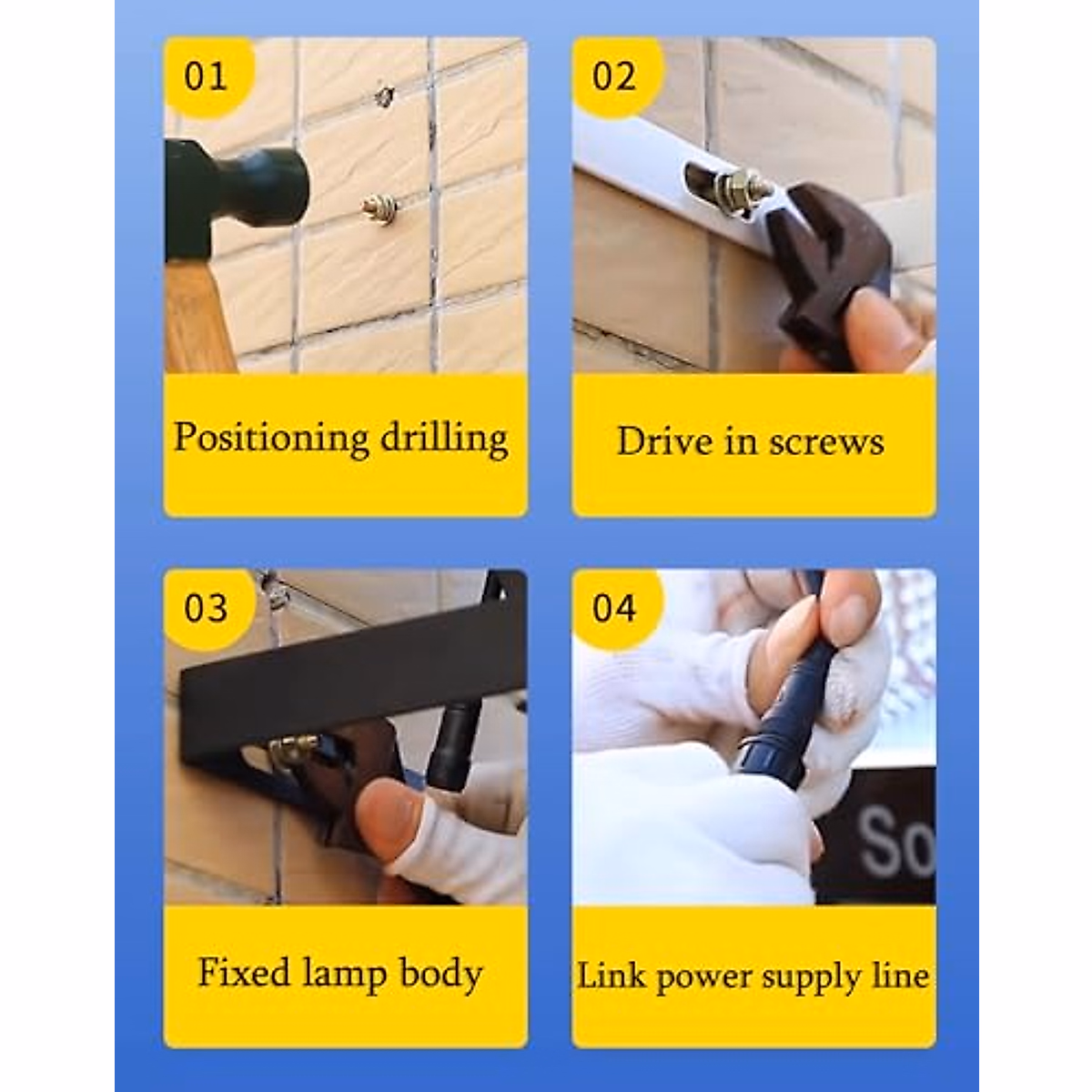 01

Positioning drilling

02

Drive in screws

03

Fixed lamp body

04

So

Link power supply line