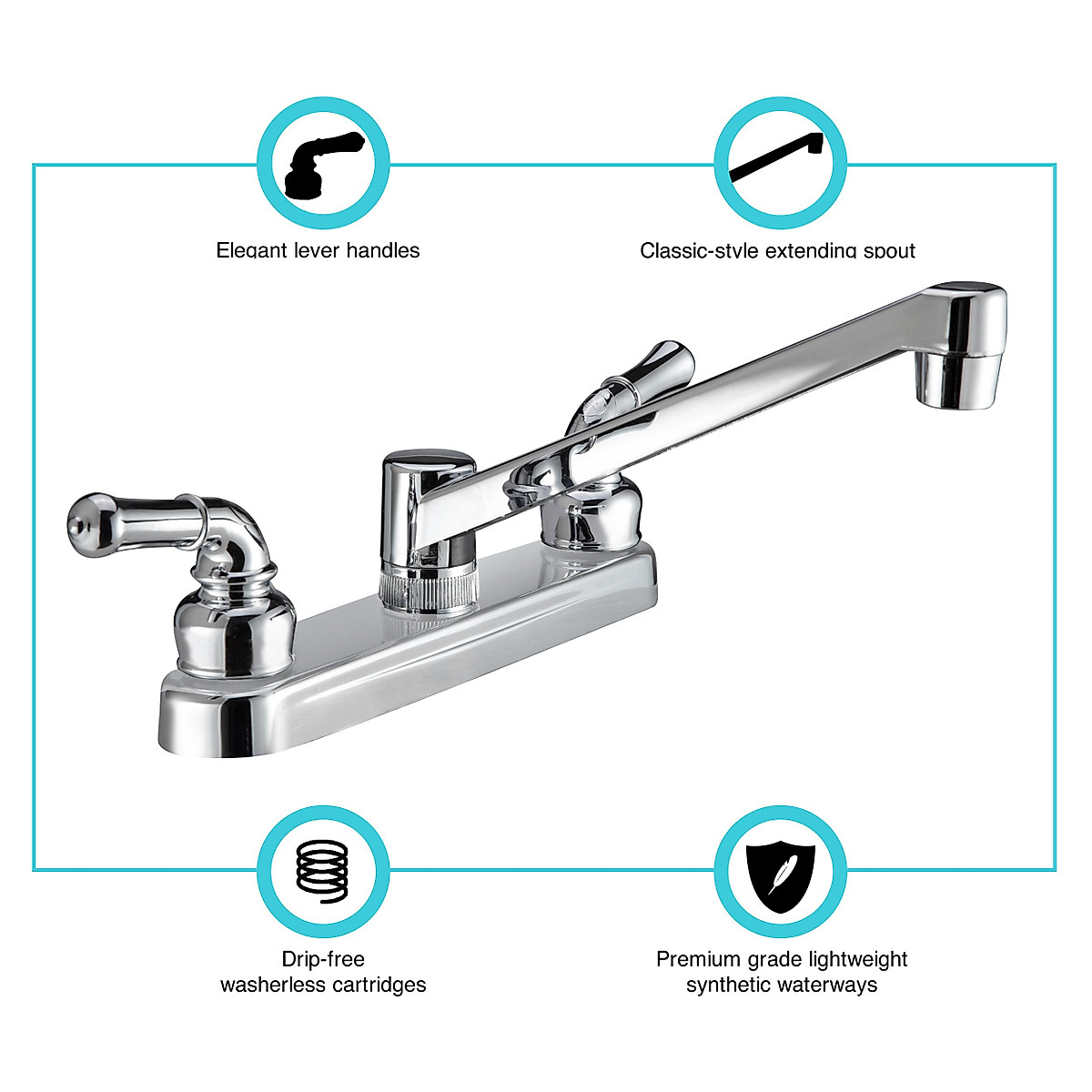 Elegant lever handles

Classic-style extending spout

Drip-free washerless cartridges

Premium grade lightweight synthetic waterways