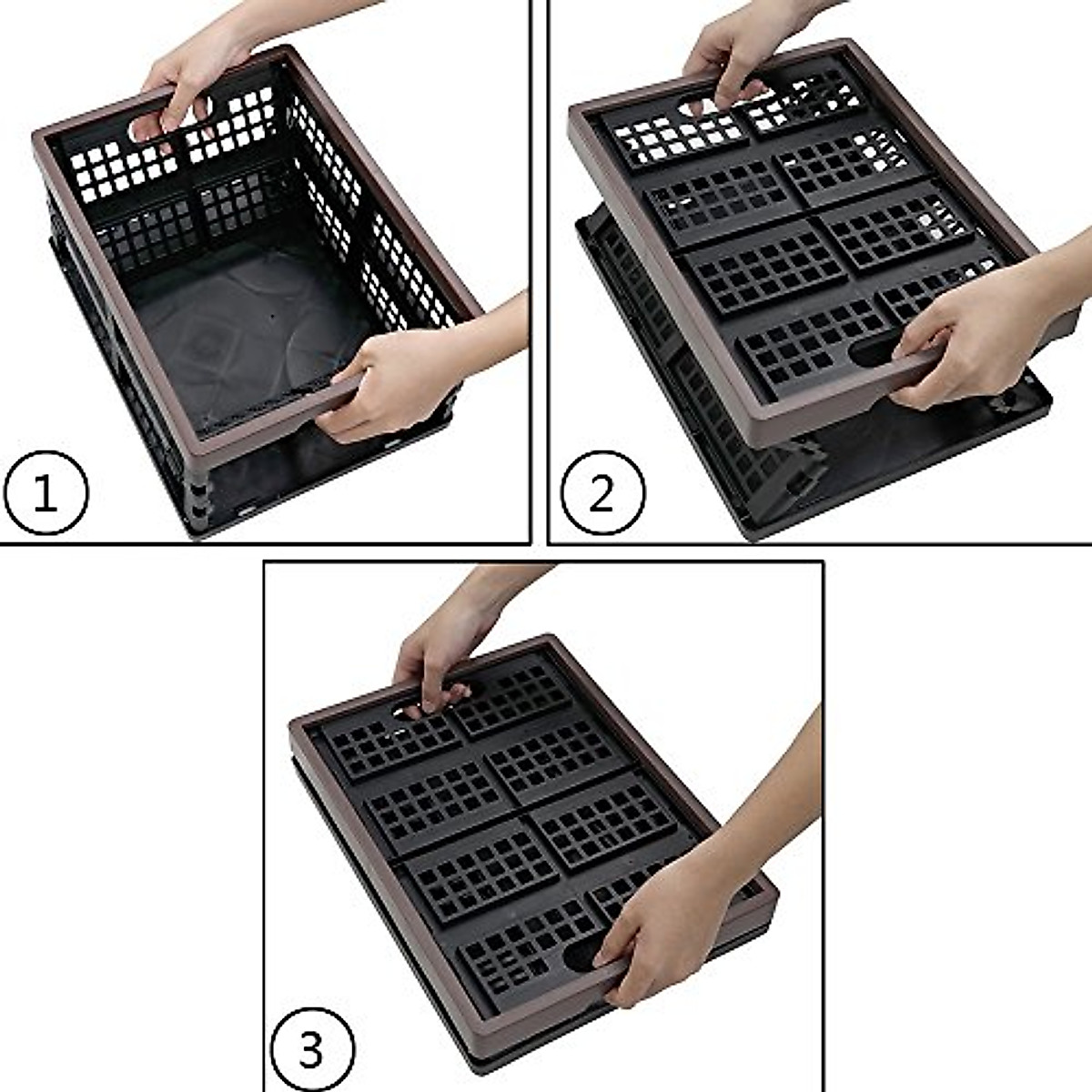 1

2

3