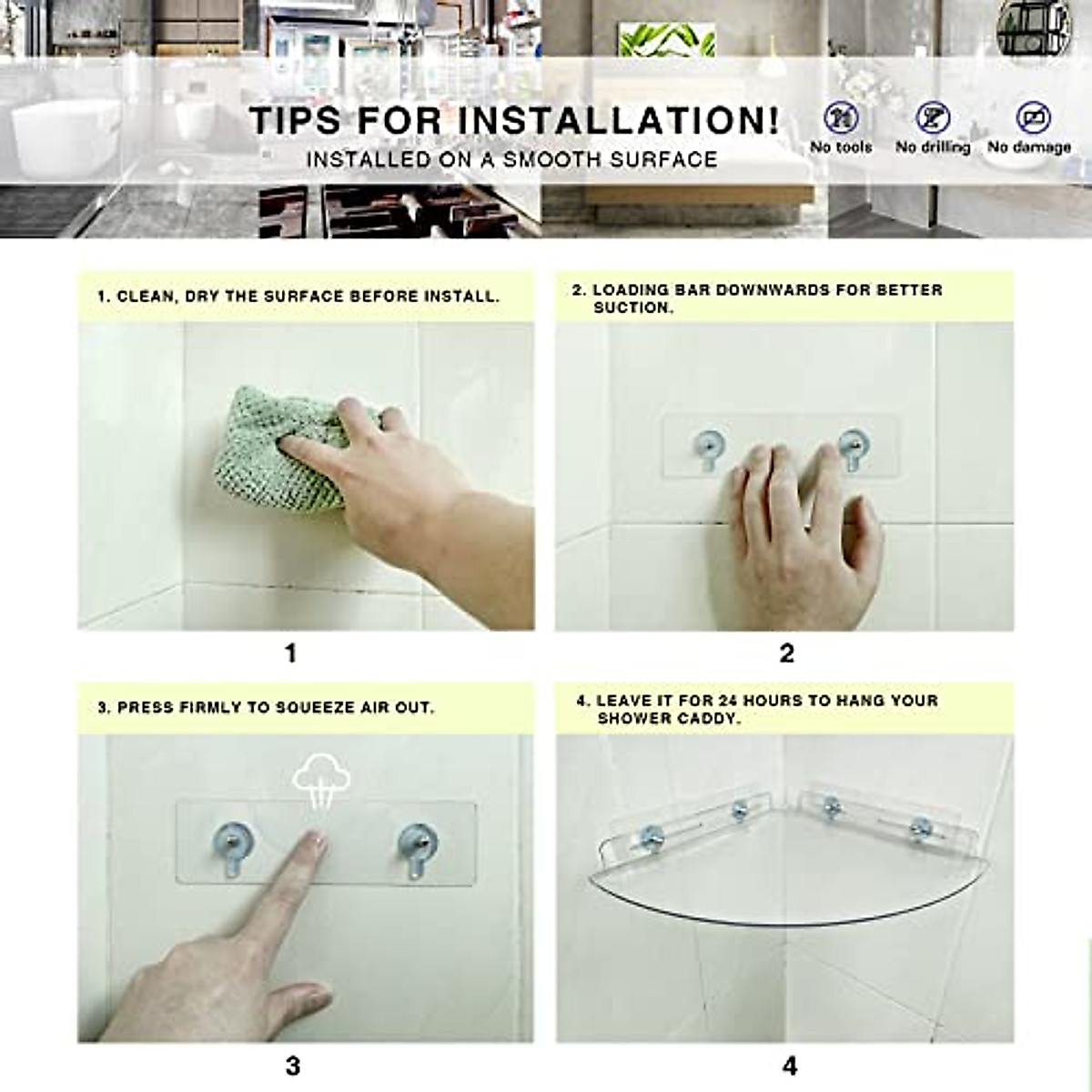 TIPS FOR INSTALLATION!
INSTALLED ON A SMOOTH SURFACE

No tools No drilling No damage

1. CLEAN, DRY THE SURFACE BEFORE INSTALL.

1

2. LOADING BAR DOWNWARDS FOR BETTER SUCTION.

2

3. PRESS FIRMLY TO SQUEEZE AIR OUT.

3

4. LEAVE IT FOR 24 HOURS TO HANG YOUR SHOWER CADDY.

4