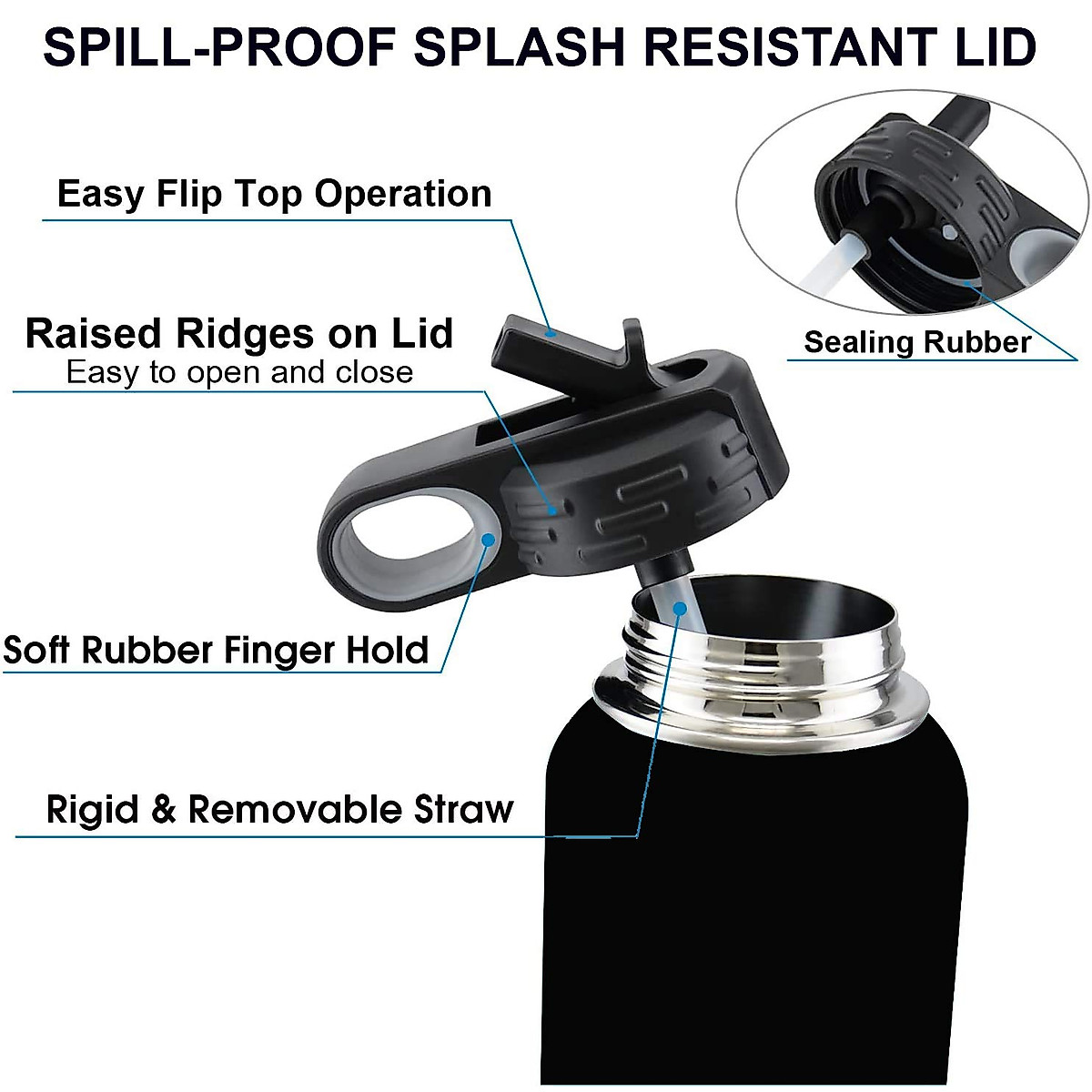 SPILL-PROOF SPLASH RESISTANT LID

Easy Flip Top Operation

Sealing Rubber

Raised Ridges on Lid
Easy to open and close

Soft Rubber Finger Hold

Rigid & Removable Straw