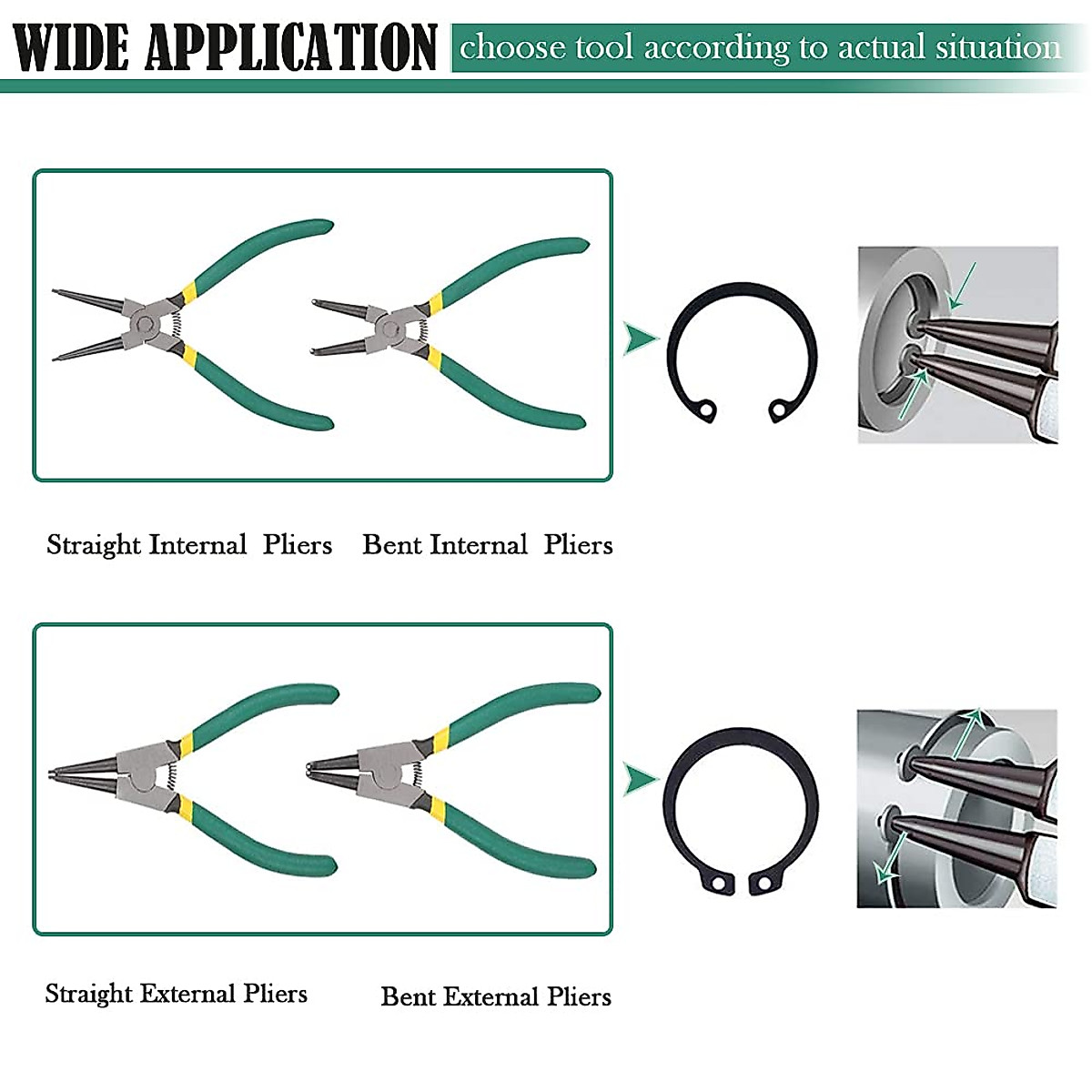 WIDE APPLICATION choose tool according to actual situation

Straight Internal Pliers Bent Internal Pliers

Straight External Pliers Bent External Pliers