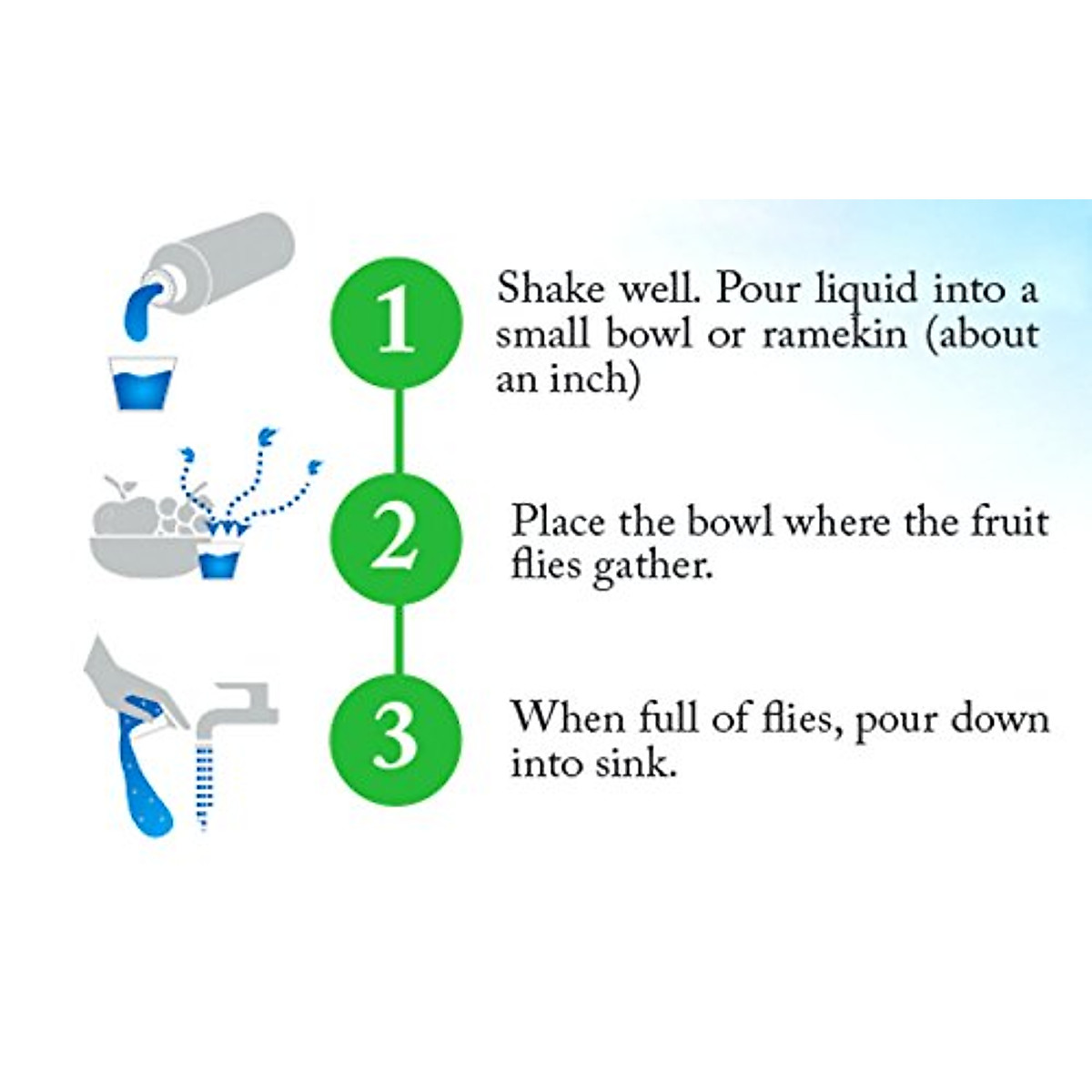 1

Shake well. Pour liquid into a small bowl or ramekin (about an inch)

2

Place the bowl where the fruit flies gather.

3

When full of flies, pour down into sink.