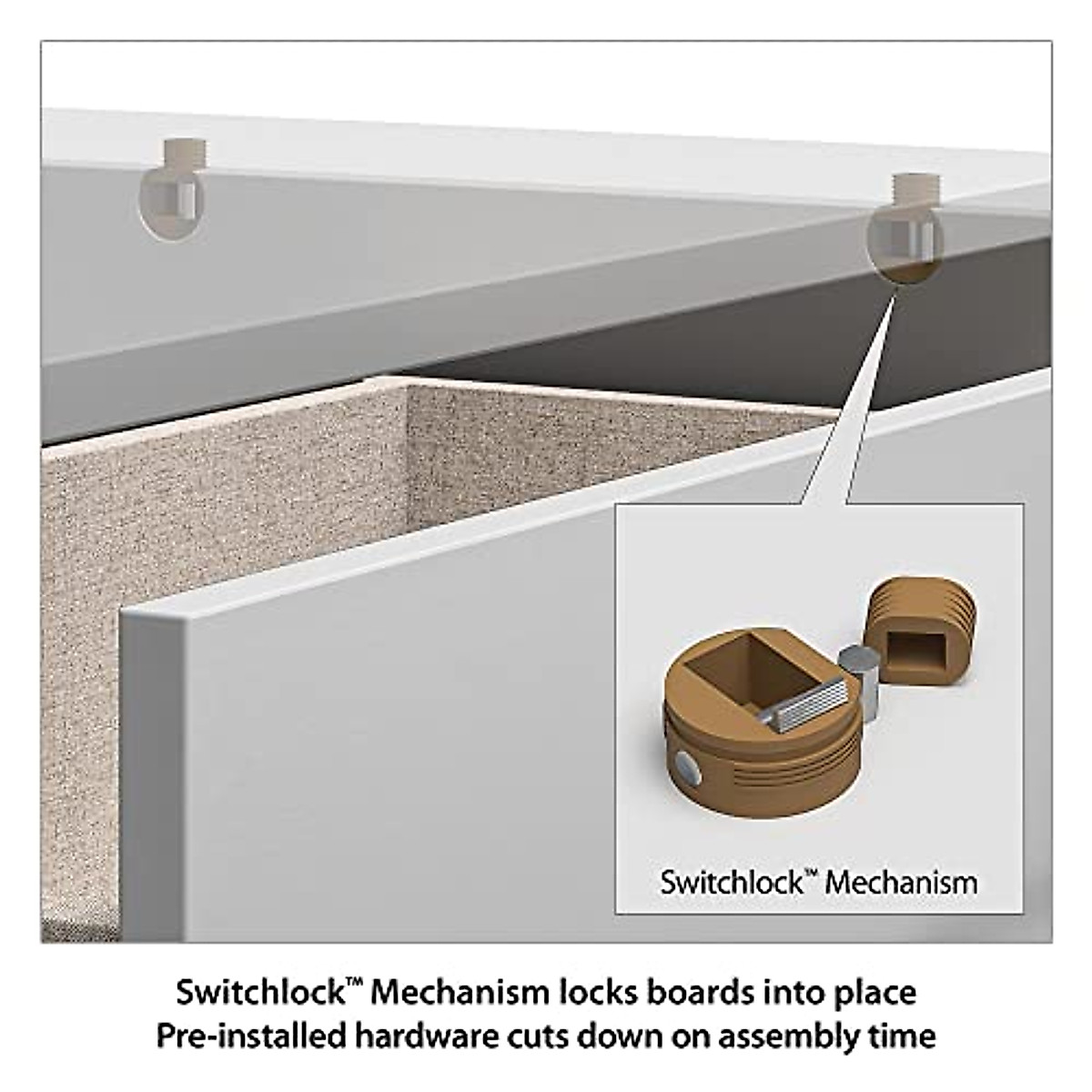 Switchlock™ Mechanism

Switchlock™ Mechanism locks boards into place
Pre-installed hardware cuts down on assembly time