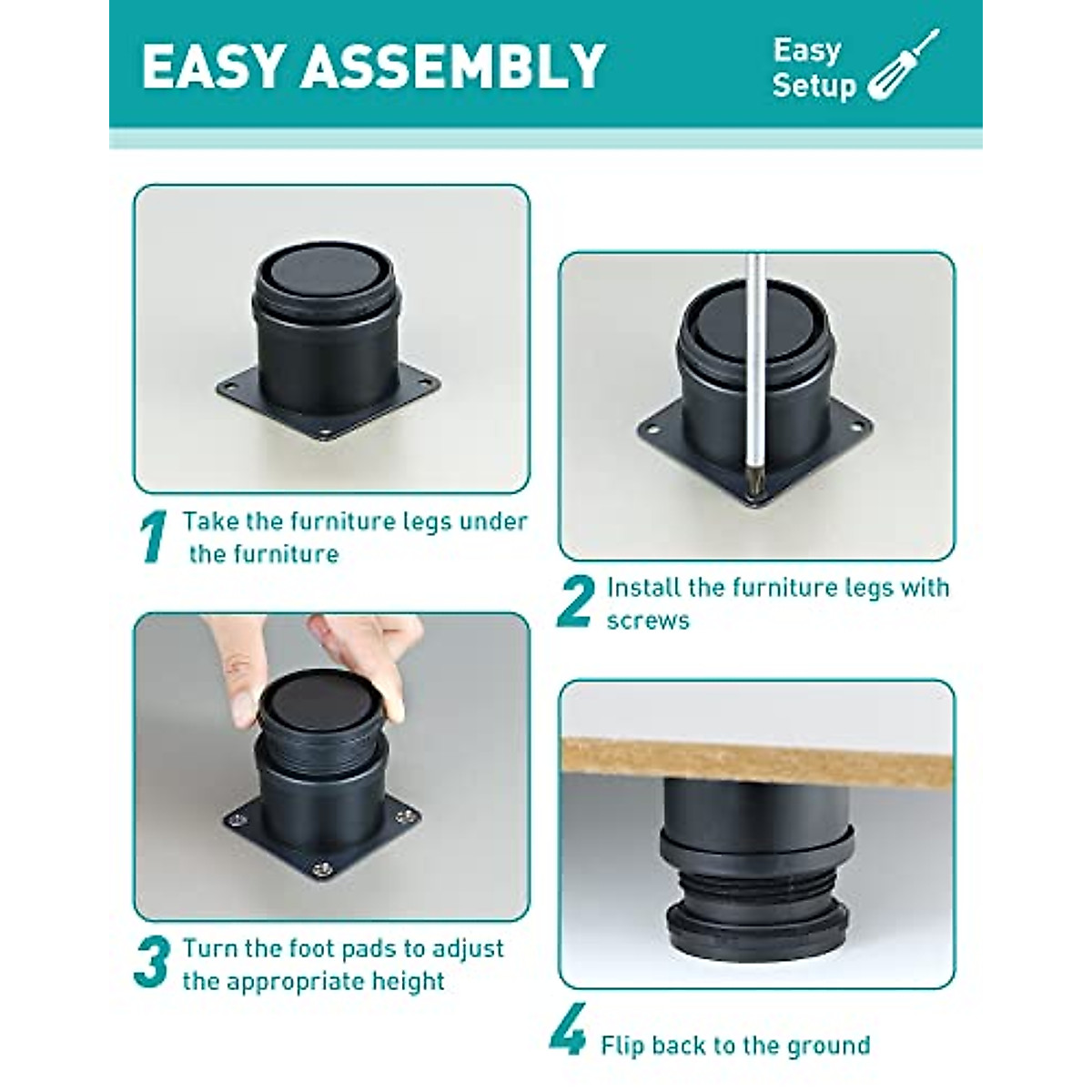 EASY ASSEMBLY

Easy Setup

1 Take the furniture legs under the furniture

2 Install the furniture legs with screws

3 Turn the foot pads to adjust the appropriate height

4 Flip back to the ground