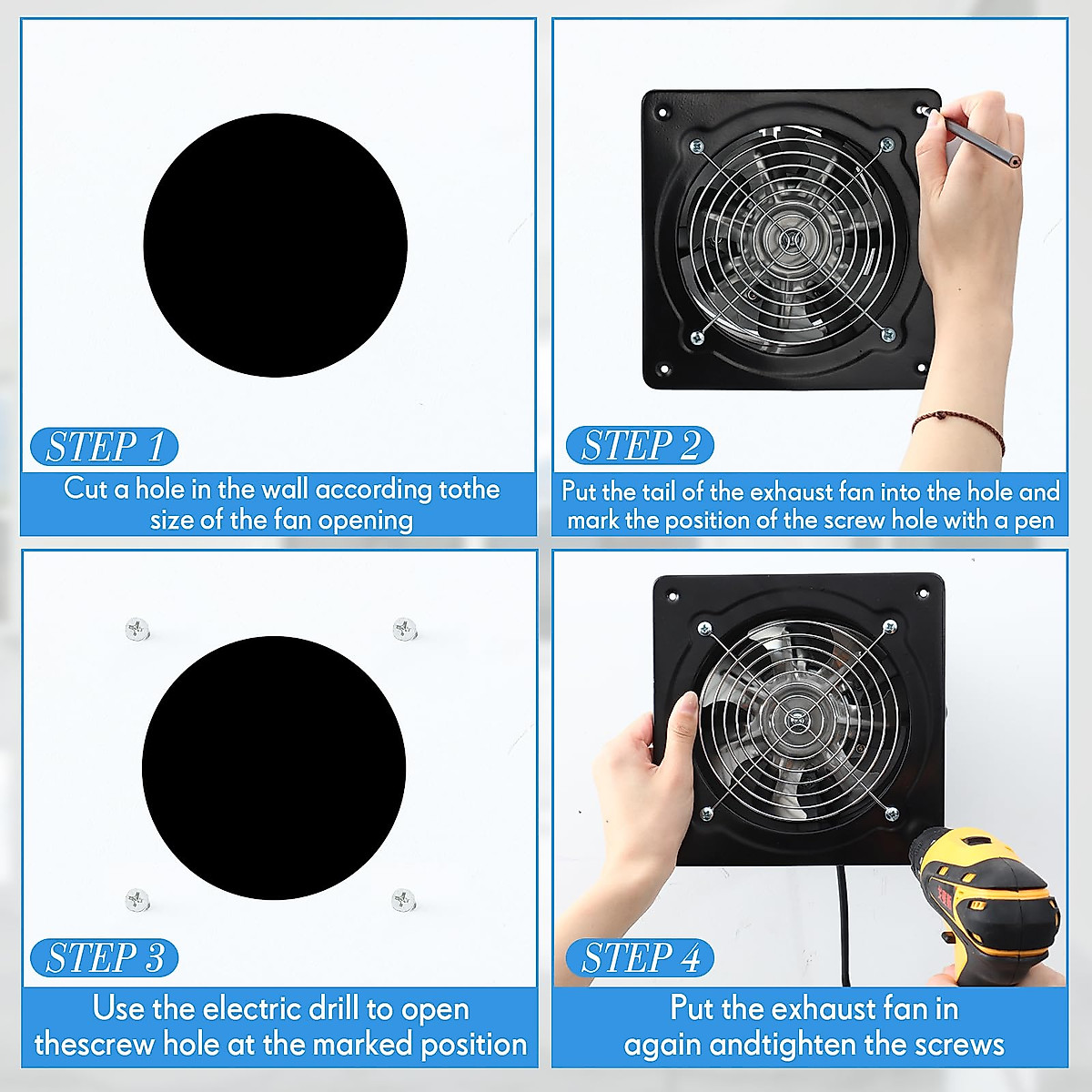 STEP 1
Cut a hole in the wall according tothe size of the fan opening

STEP 2
Put the tail of the exhaust fan into the hole and mark the position of the screw hole with a pen

STEP 3
Use the electric drill to open thescrew hole at the marked position

STEP 4
Put the exhaust fan in again andtighten the screws