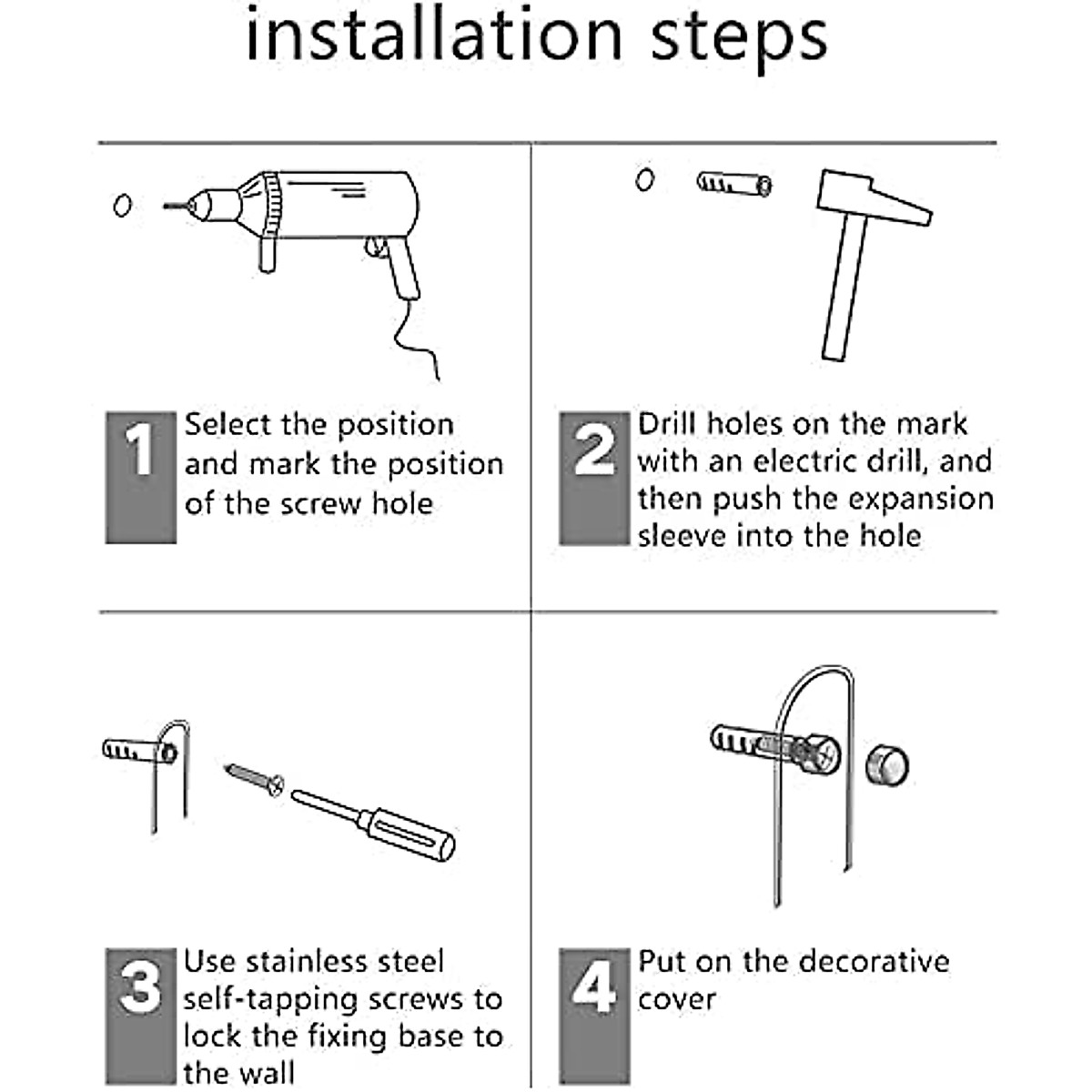 installation steps

1 Select the position and mark the position of the screw hole

2 Drill holes on the mark with an electric drill, and then push the expansion sleeve into the hole

3 Use stainless steel self-tapping screws to lock the fixing base to the wall

4 Put on the decorative cover