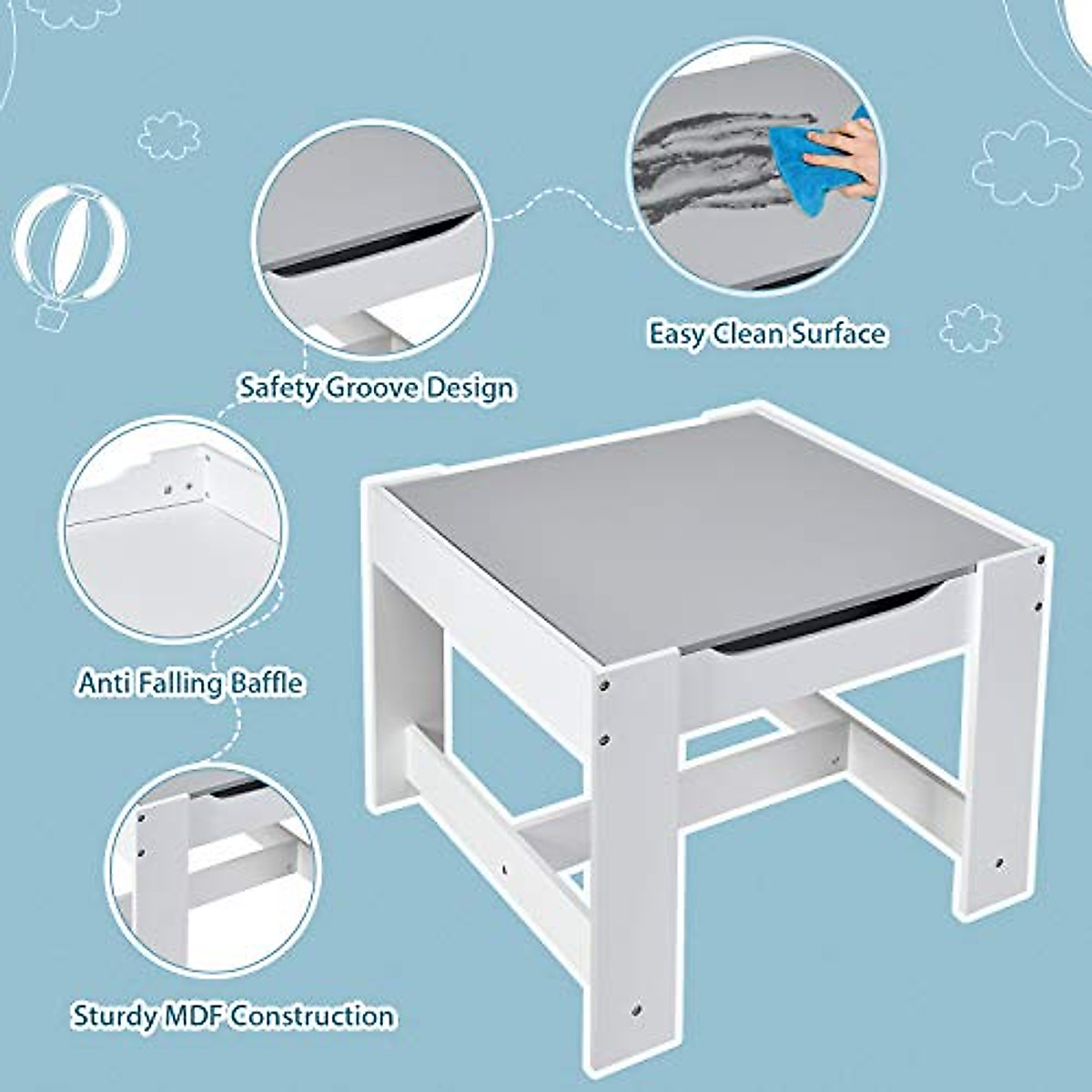 Easy Clean Surface

Safety Groove Design

Anti Falling Baffle

Sturdy MDF Construction