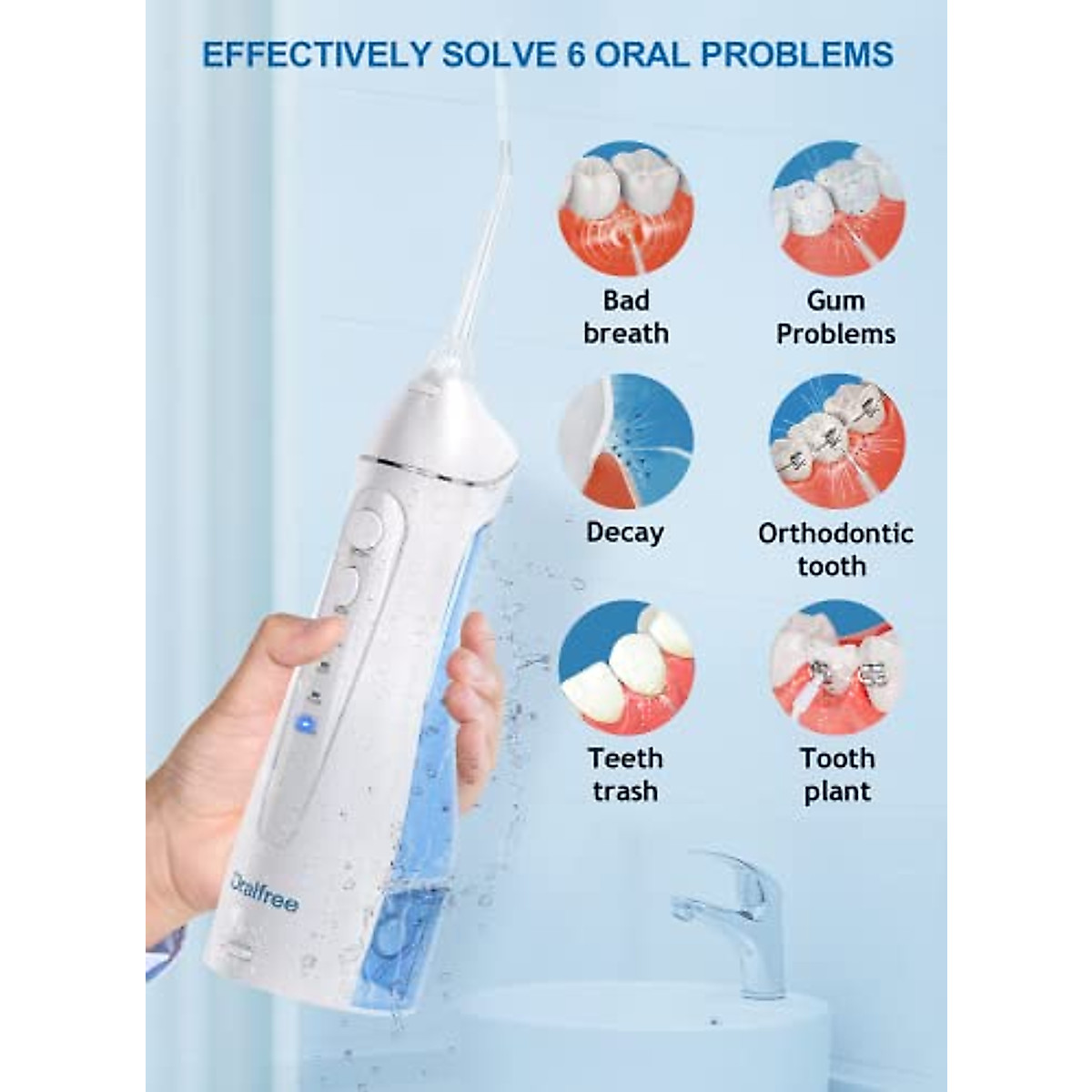 EFFECTIVELY SOLVE 6 ORAL PROBLEMS

Bad breath

Gum Problems

Decay

Orthodontic tooth

Teeth trash

Tooth plant

Oralfree