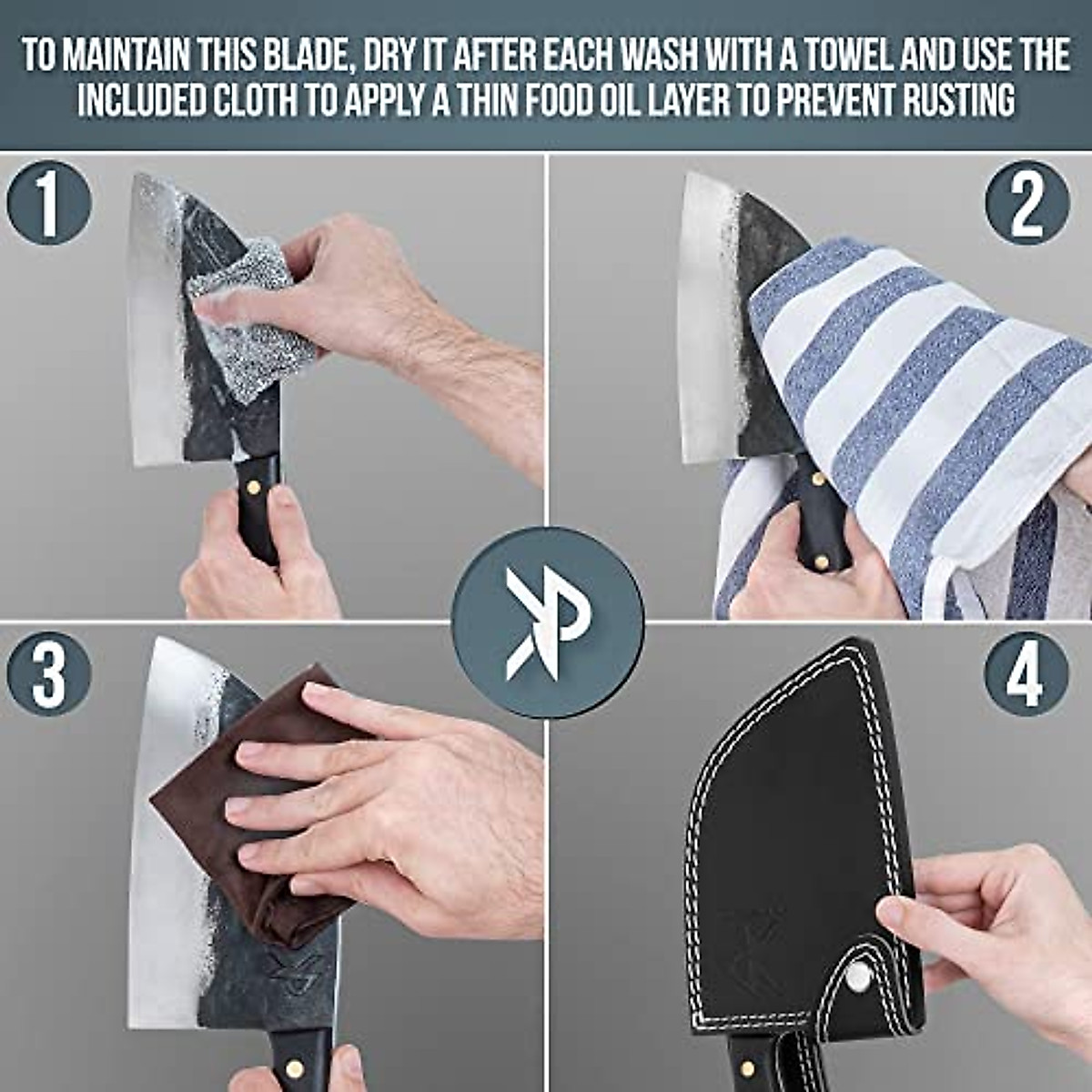 TO MAINTAIN THIS BLADE, DRY IT AFTER EACH WASH WITH A TOWEL AND USE THE INCLUDED CLOTH TO APPLY A THIN FOOD OIL LAYER TO PREVENT RUSTING

1

2

3

4