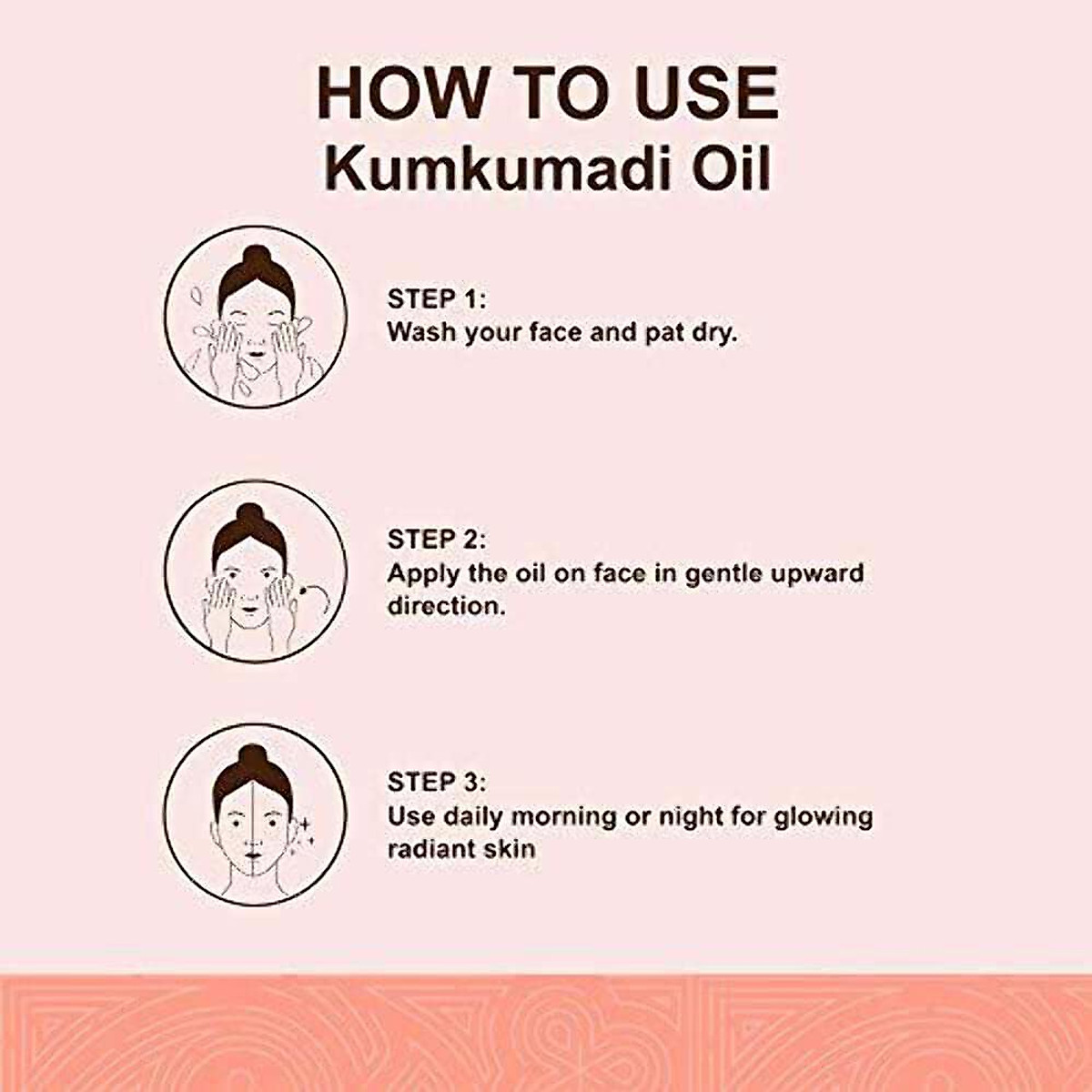 HOW TO USE
Kumkumadi Oil

STEP 1:
Wash your face and pat dry.

STEP 2:
Apply the oil on face in gentle upward direction.

STEP 3:
Use daily morning or night for glowing radiant skin