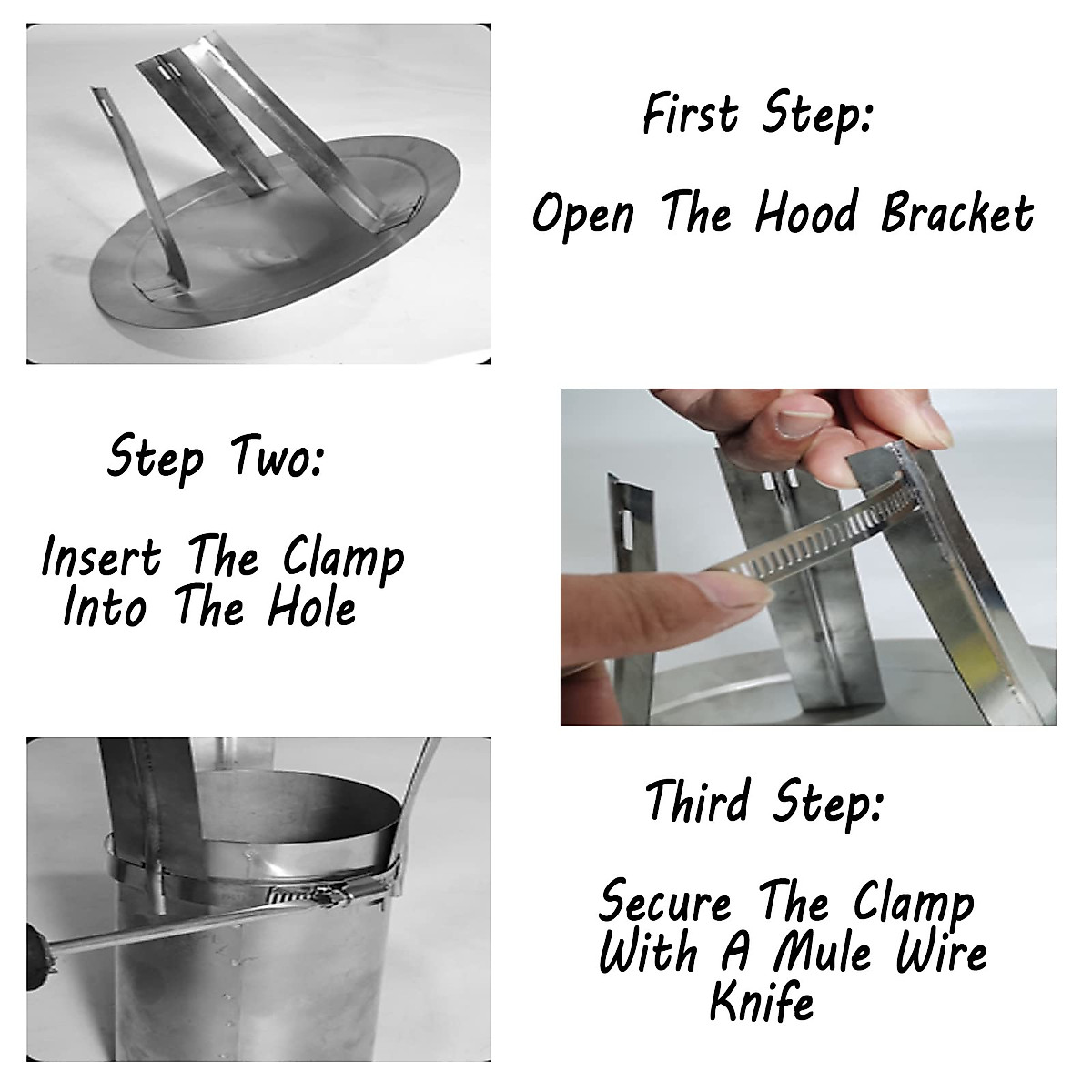 First Step:

Open The Hood Bracket

Step Two:

Insert The Clamp Into The Hole

Third Step:

Secure The Clamp With A Mule Wire Knife