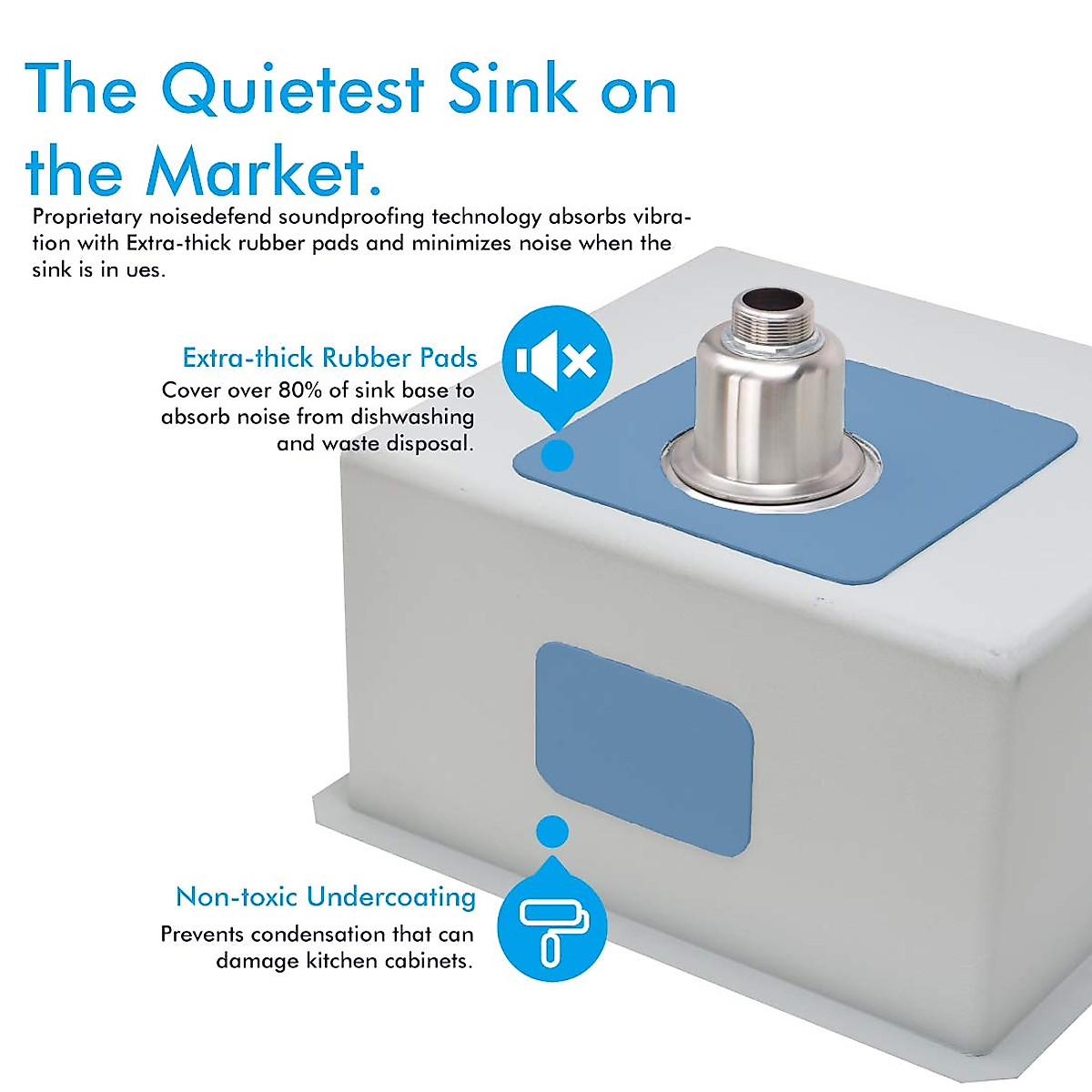 The Quietest Sink on the Market.

Proprietary noisedefend soundproofing technology absorbs vibration with Extra-thick rubber pads and minimizes noise when the sink is in ues.

Extra-thick Rubber Pads

Cover over 80% of sink base to absorb noise from dishwashing and waste disposal.

Non-toxic Undercoating

Prevents condensation that can damage kitchen cabinets.