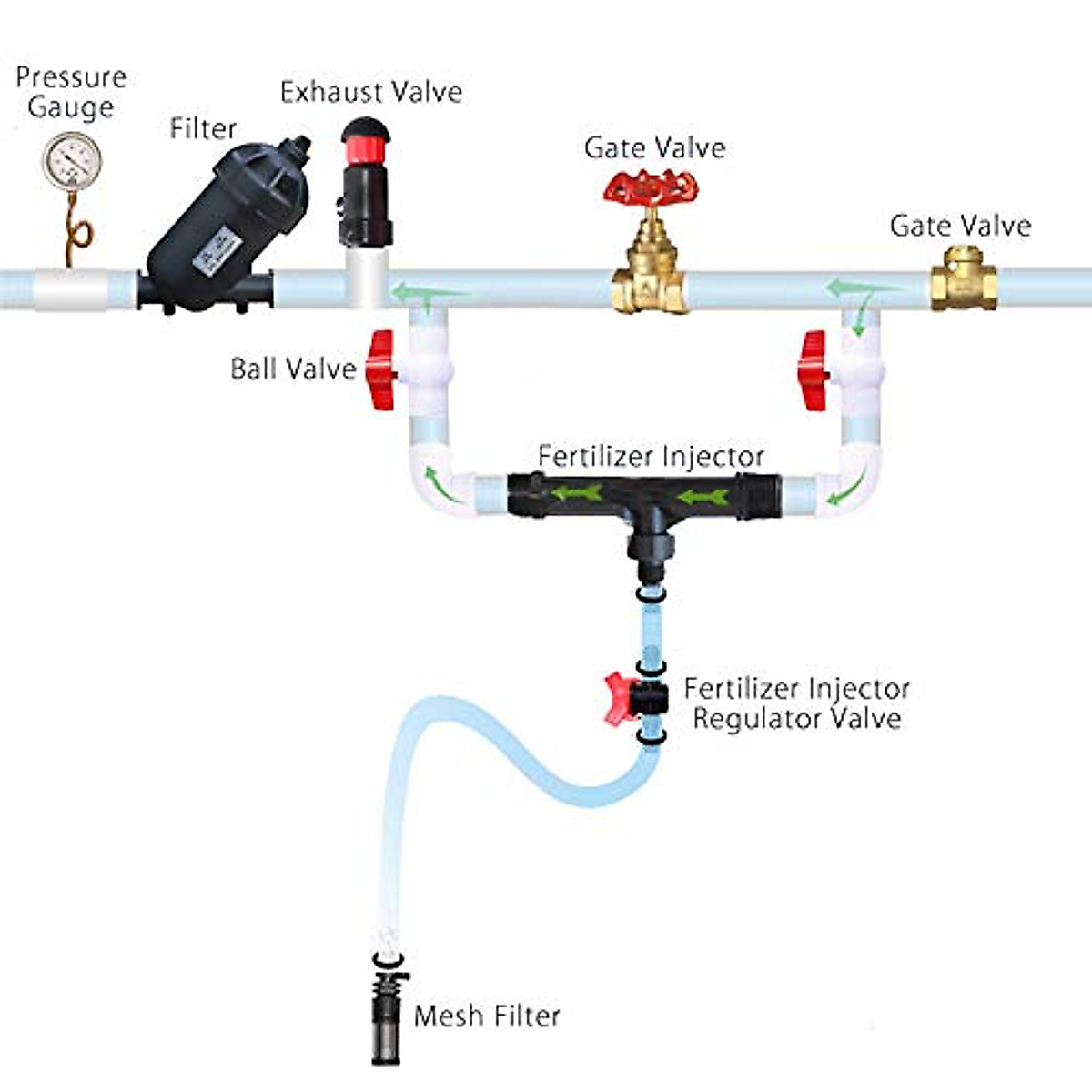 Pressure Gauge

Filter

Exhaust Valve

Gate Valve

Gate Valve

Ball Valve

Fertilizer Injector

Fertilizer Injector Regulator Valve

Mesh Filter