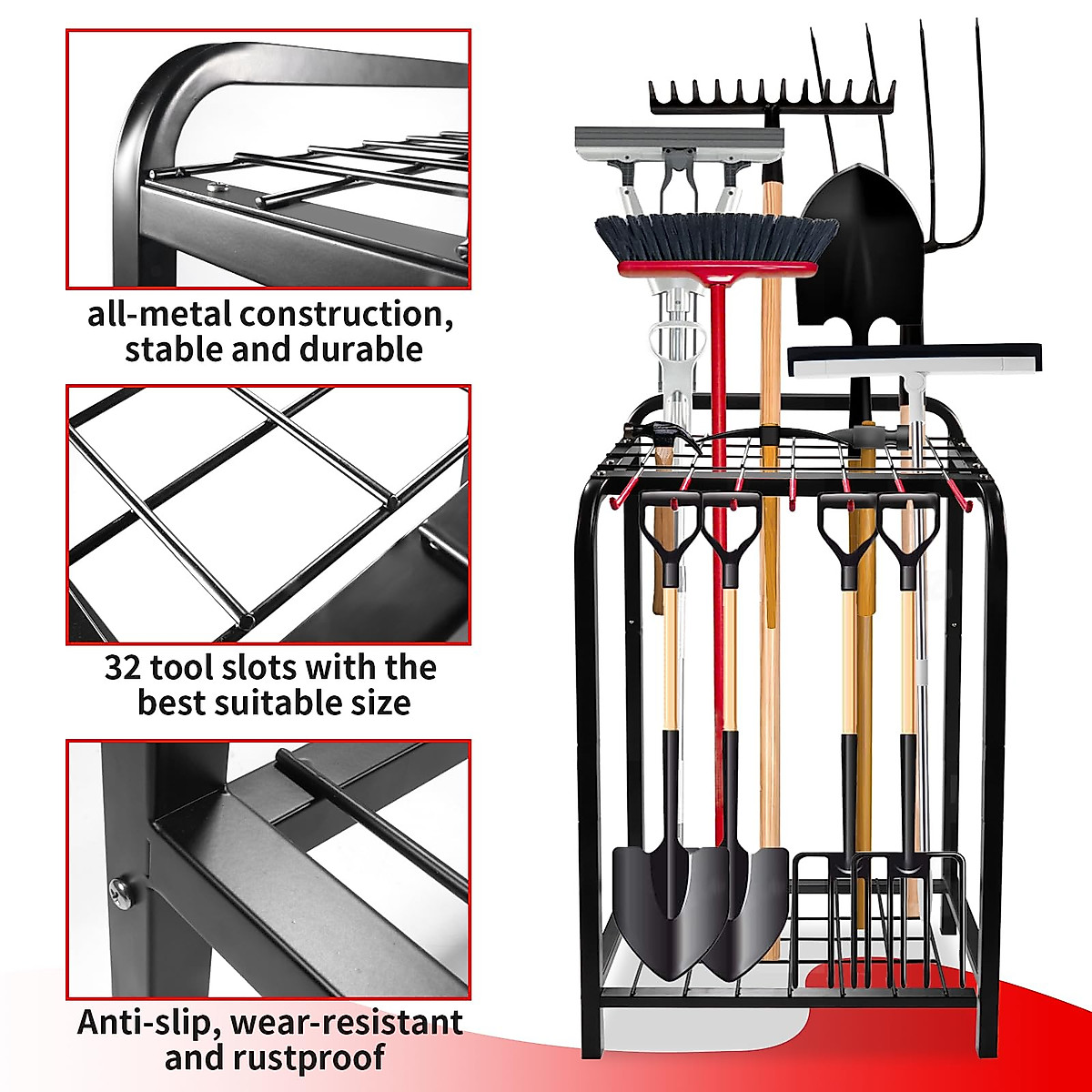 all-metal construction, stable and durable

32 tool slots with the best suitable size

Anti-slip, wear-resistant and rustproof