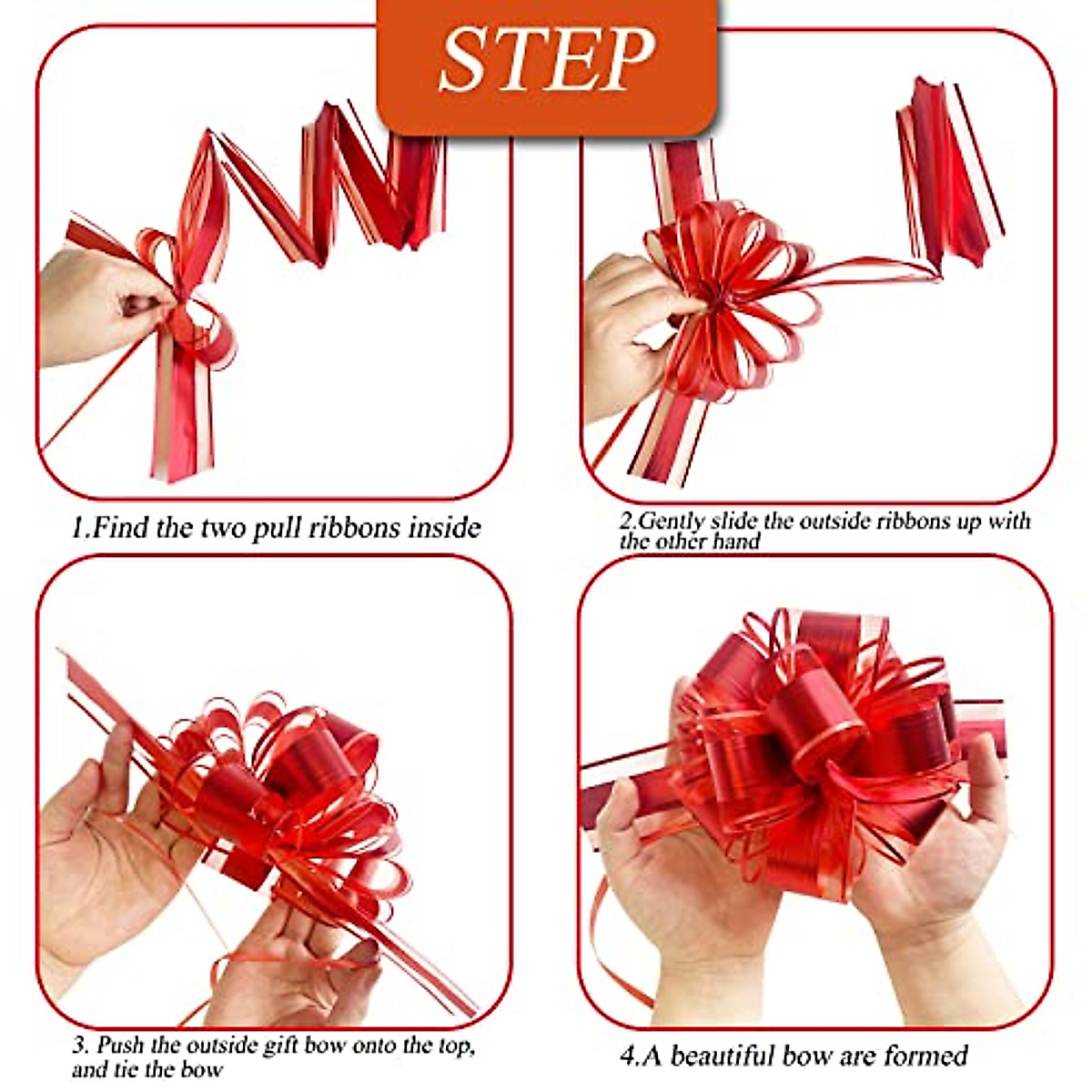 STEP

1.Find the two pull ribbons inside

2.Gently slide the outside ribbons up with the other hand

3. Push the outside gift bow onto the top, and tie the bow

4.A beautiful bow are formed