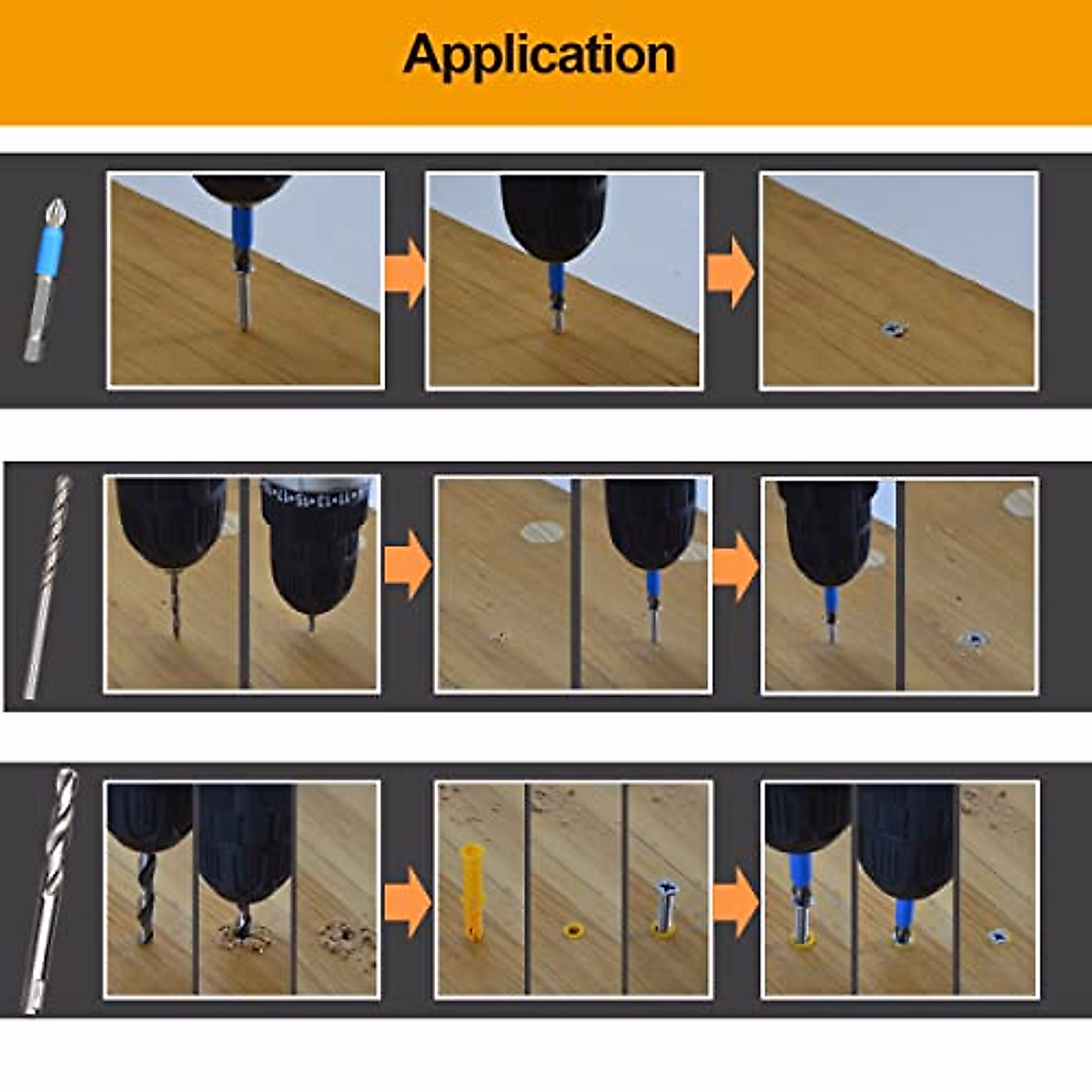 Application