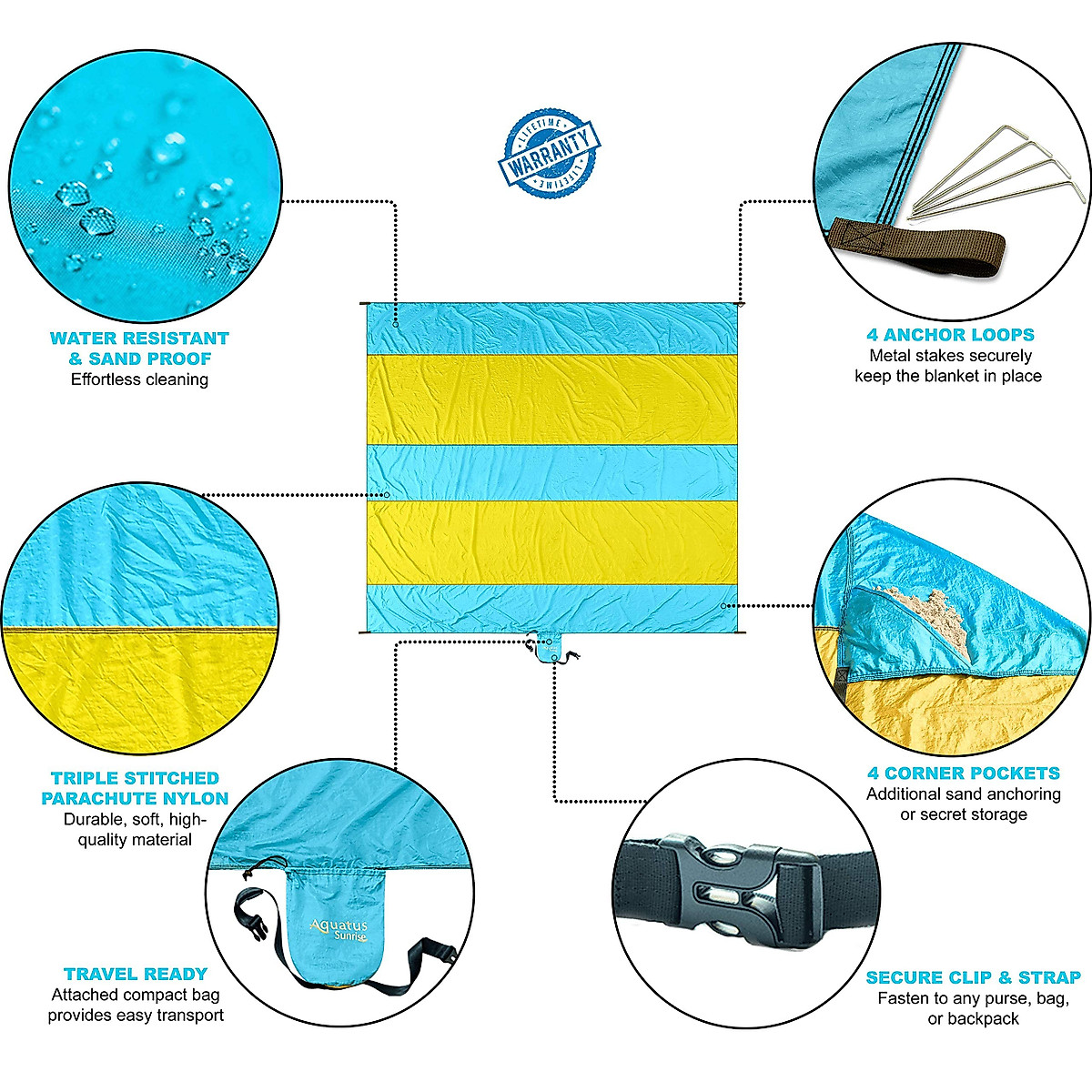 LIFETIME
WARRANTY
LIFETIME

WATER RESISTANT & SAND PROOF
Effortless cleaning

4 ANCHOR LOOPS
Metal stakes securely keep the blanket in place

TRIPLE STITCHED PARACHUTE NYLON
Durable, soft, high-quality material

4 CORNER POCKETS
Additional sand anchoring or secret storage

Aquatus Sunrise

TRAVEL READY
Attached compact bag provides easy transport

SECURE CLIP & STRAP
Fasten to any purse, bag, or backpack