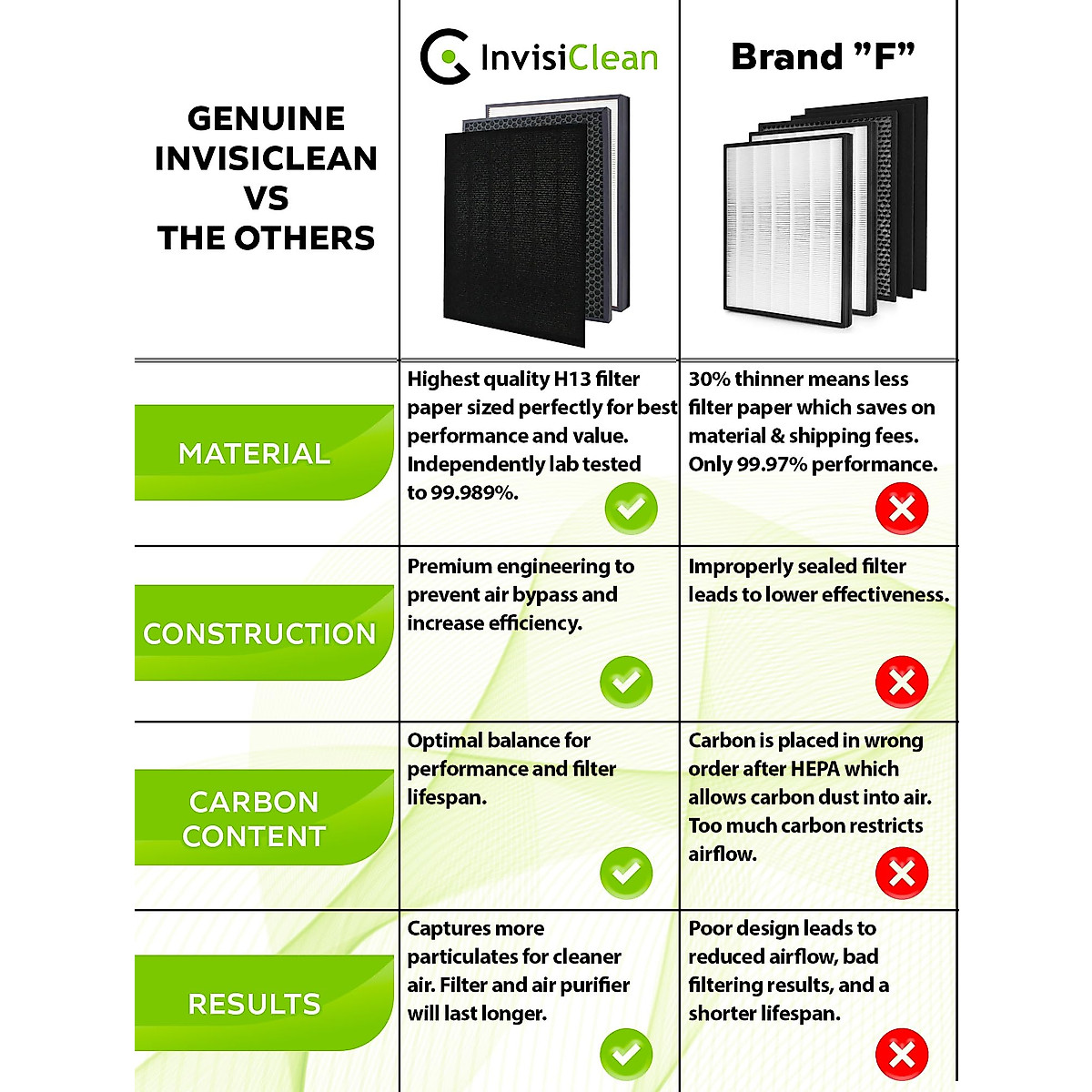 | GENUINE INVISICLEAN VS THE OTHERS | InvisiClean | Brand "F" |
|---|---|---|
| MATERIAL | Highest quality H13 filter paper sized perfectly for best performance and value. Independently lab tested to 99.989%. | 30% thinner means less filter paper which saves on material & shipping fees. Only 99.97% performance. |
| CONSTRUCTION | Premium engineering to prevent air bypass and increase efficiency. | Improperly sealed filter leads to lower effectiveness. |
| CARBON CONTENT | Optimal balance for performance and filter lifespan. | Carbon is placed in wrong order after HEPA which allows carbon dust into air. Too much carbon restricts airflow. |
| RESULTS | Captures more particulates for cleaner air. Filter and air purifier will last longer. | Poor design leads to reduced airflow, bad filtering results, and a shorter lifespan. |