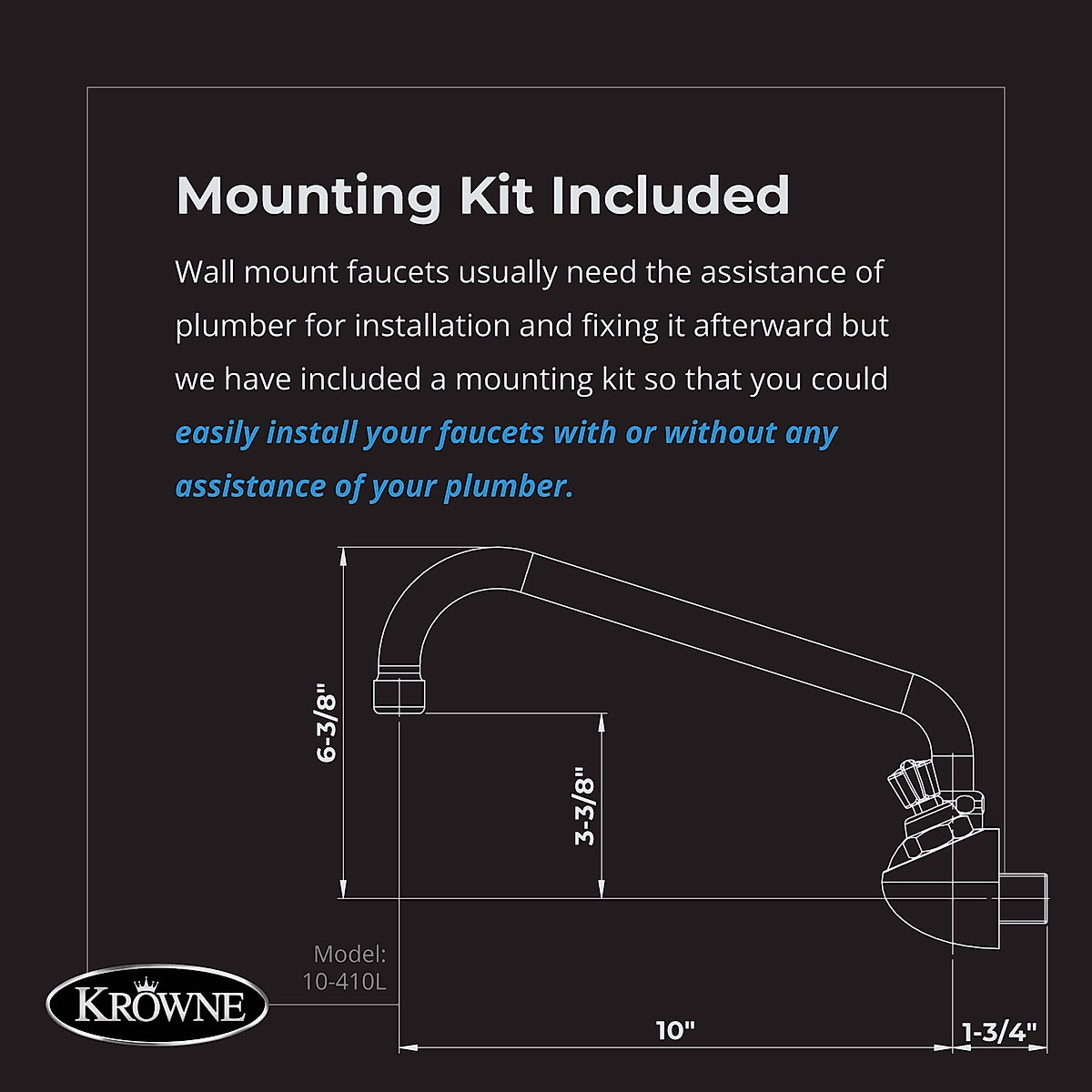 Mounting Kit Included

Wall mount faucets usually need the assistance of plumber for installation and fixing it afterward but we have included a mounting kit so that you could easily install your faucets with or without any assistance of your plumber.

6-3/8"

3-3/8"

Model:
10-410L

KROWNE

10"

1-3/4"