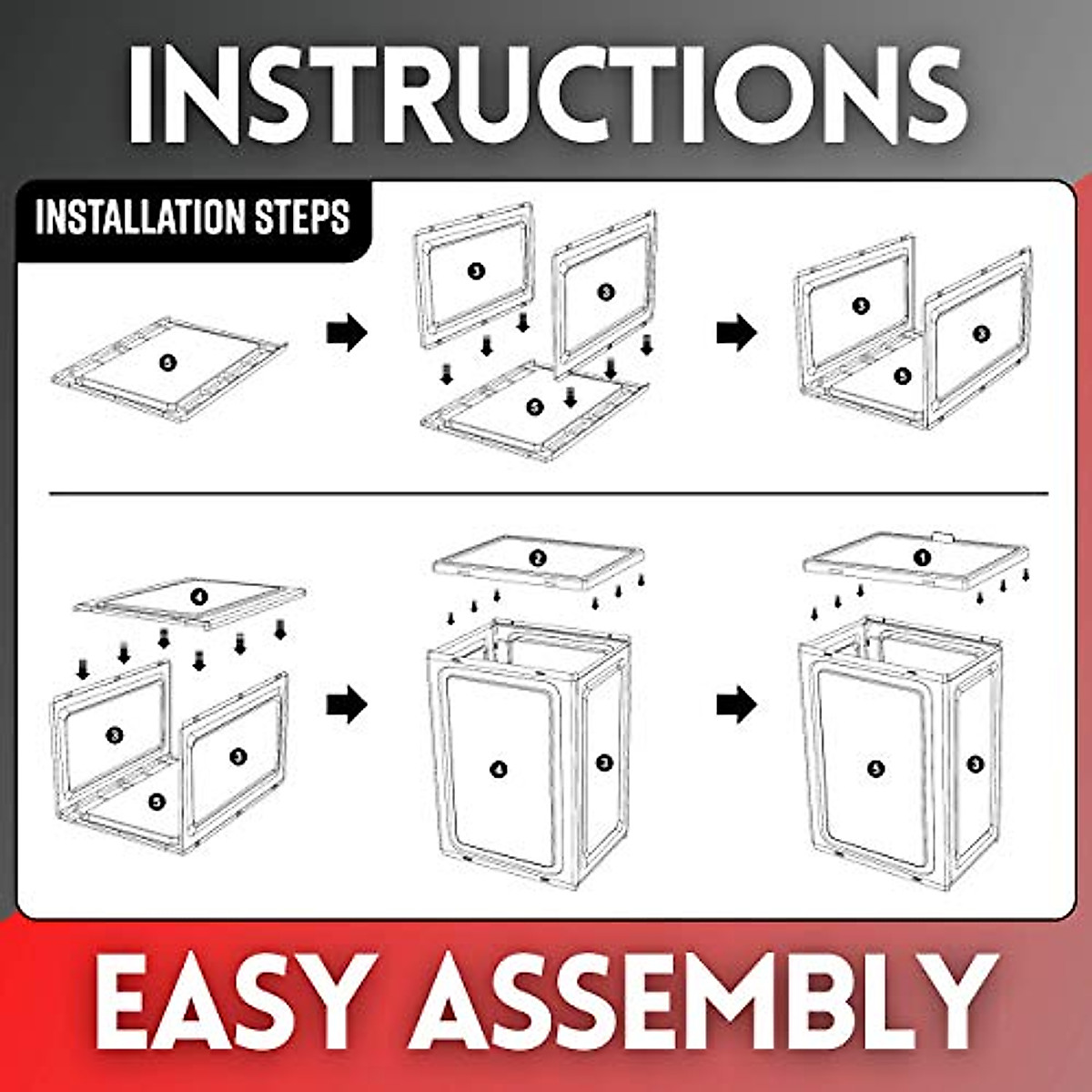 INSTRUCTIONS

INSTALLATION STEPS

5

3 3 5

3 3 5

4 3 3 5

2 4 3

1 5 3

EASY ASSEMBLY