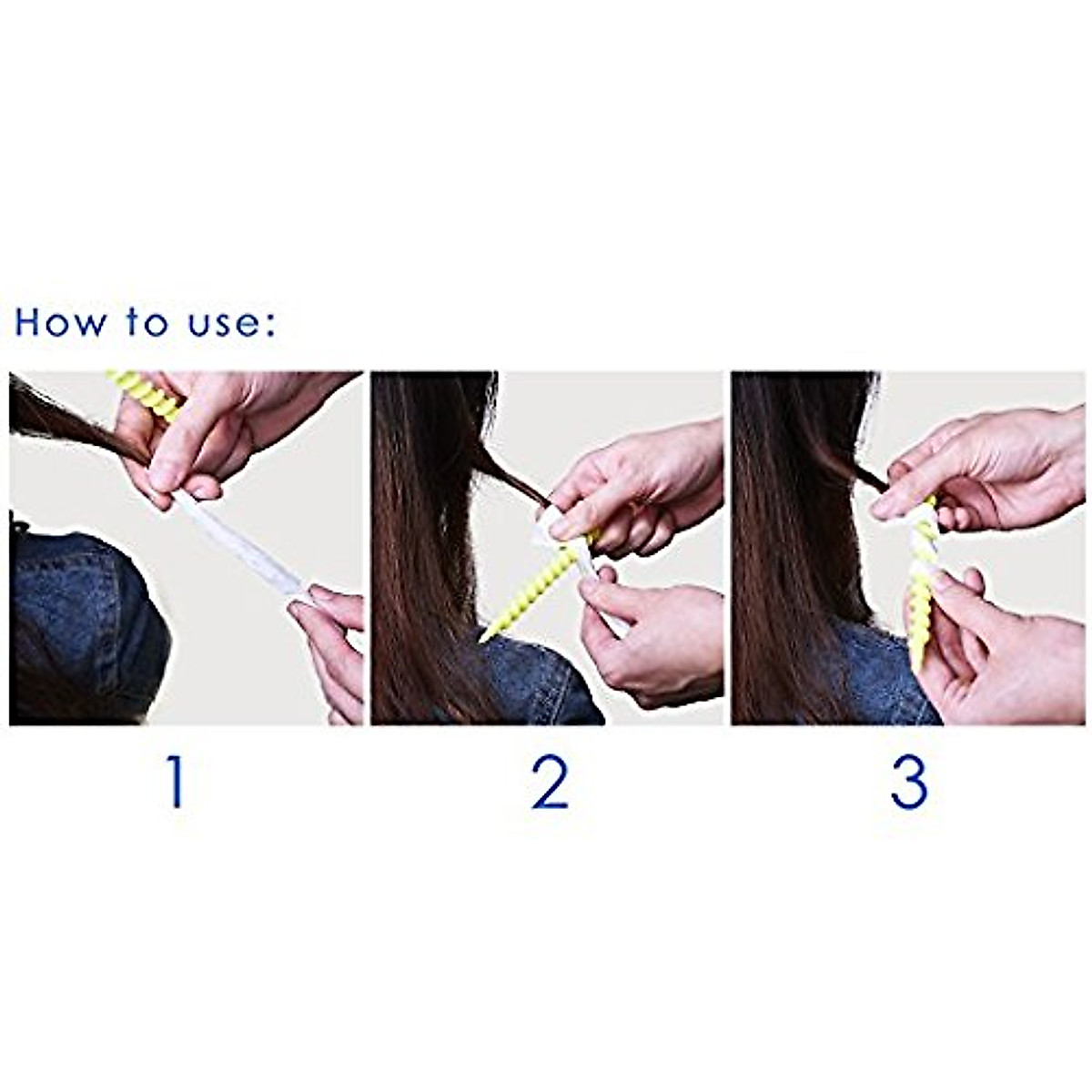 How to use:

1

2

3