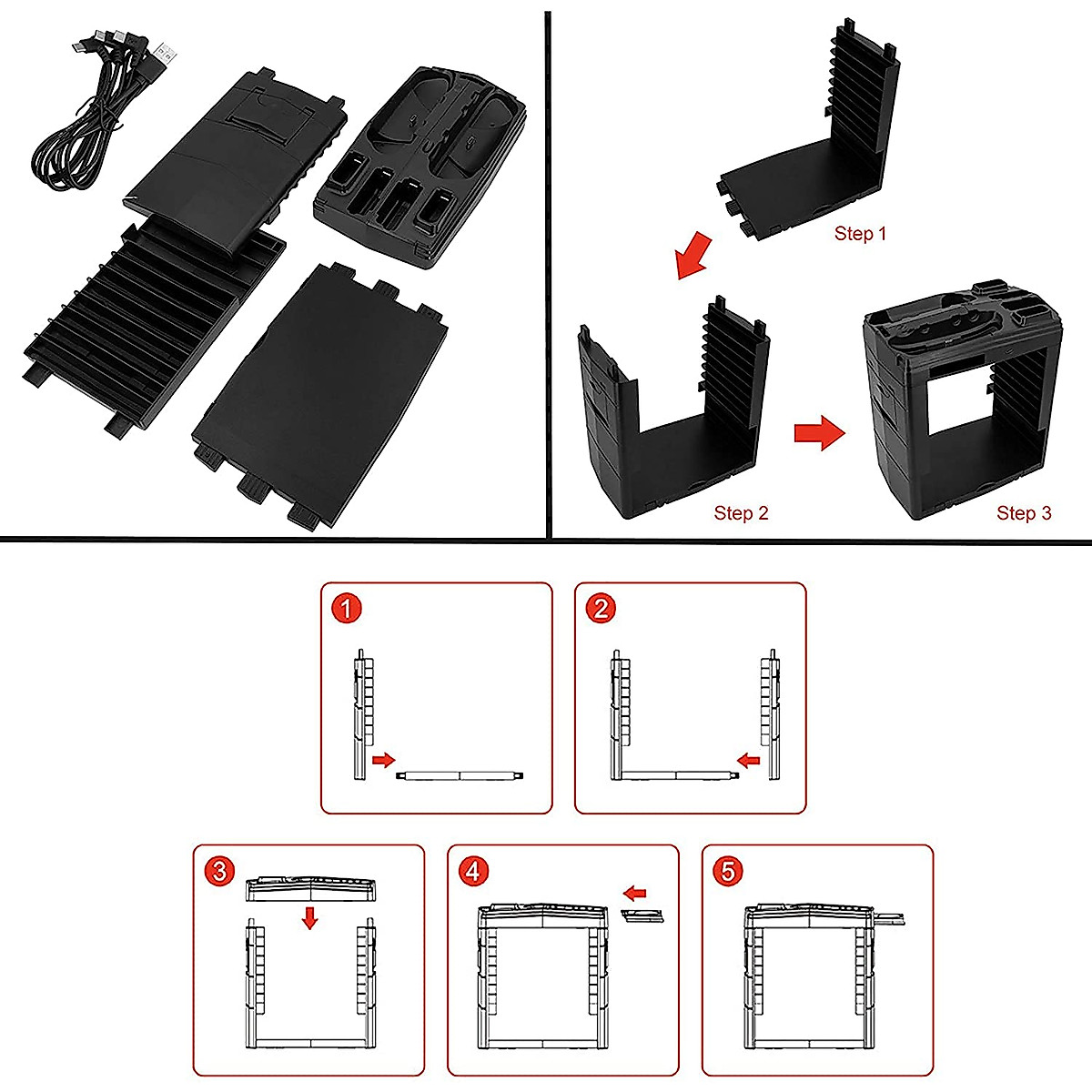 Step 1

Step 2

Step 3

1

2

3

4

5