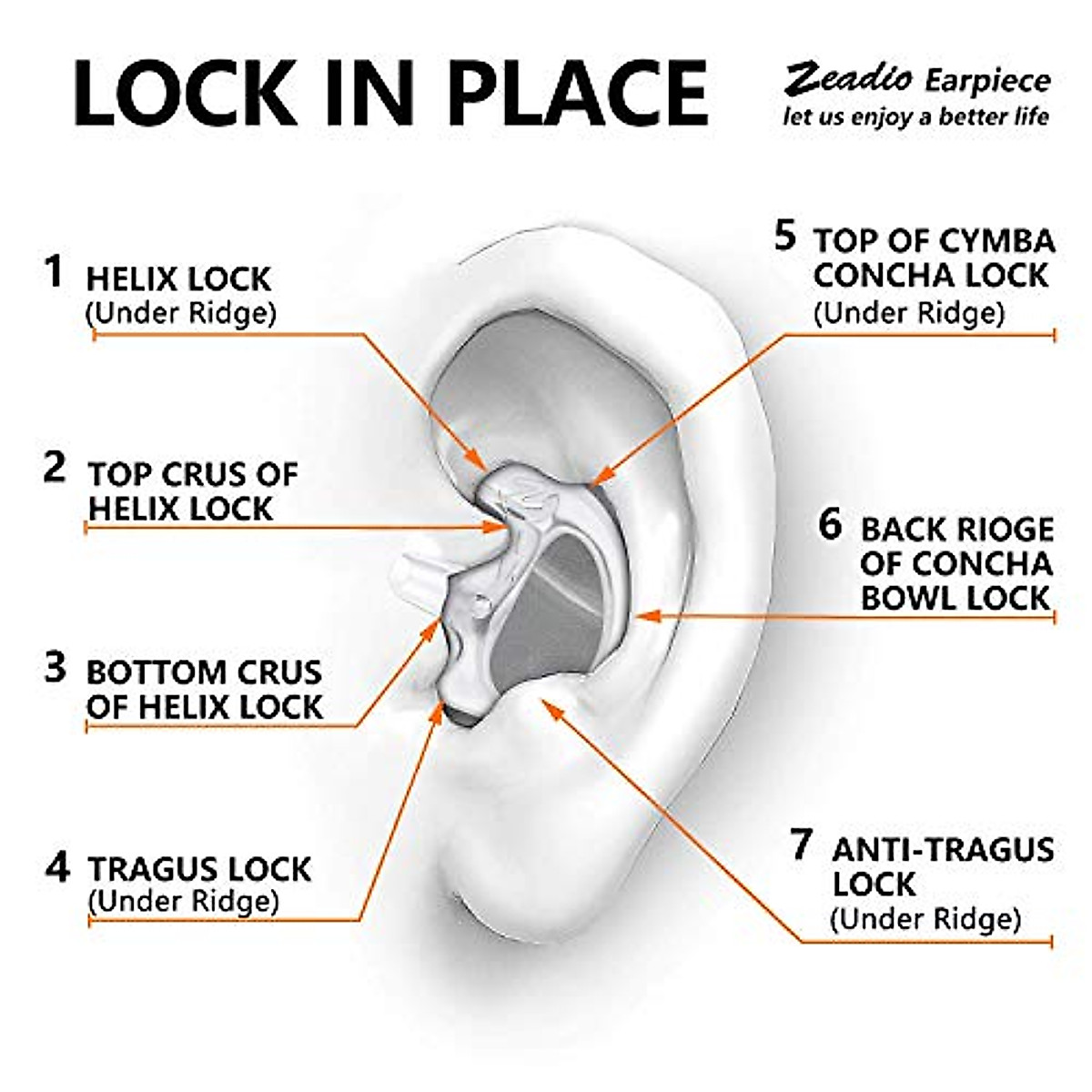 LOCK IN PLACE

Zeadio Earpiece
let us enjoy a better life

1 HELIX LOCK
(Under Ridge)

2 TOP CRUS OF HELIX LOCK

3 BOTTOM CRUS OF HELIX LOCK

4 TRAGUS LOCK
(Under Ridge)

5 TOP OF CYMBA CONCHA LOCK
(Under Ridge)

6 BACK RIOGE OF CONCHA BOWL LOCK

7 ANTI-TRAGUS LOCK
(Under Ridge)