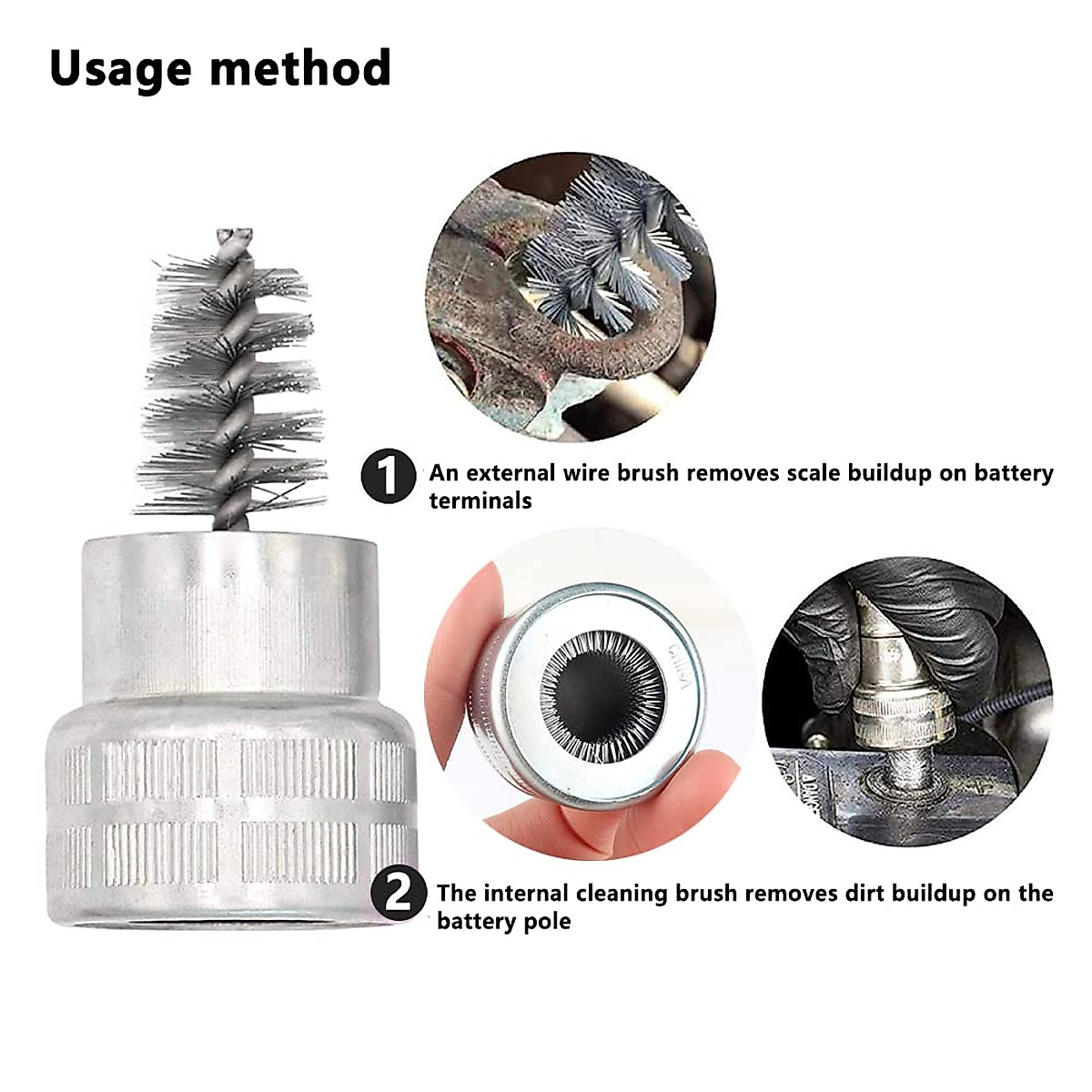 Usage method

1 An external wire brush removes scale buildup on battery terminals

2 The internal cleaning brush removes dirt buildup on the battery pole