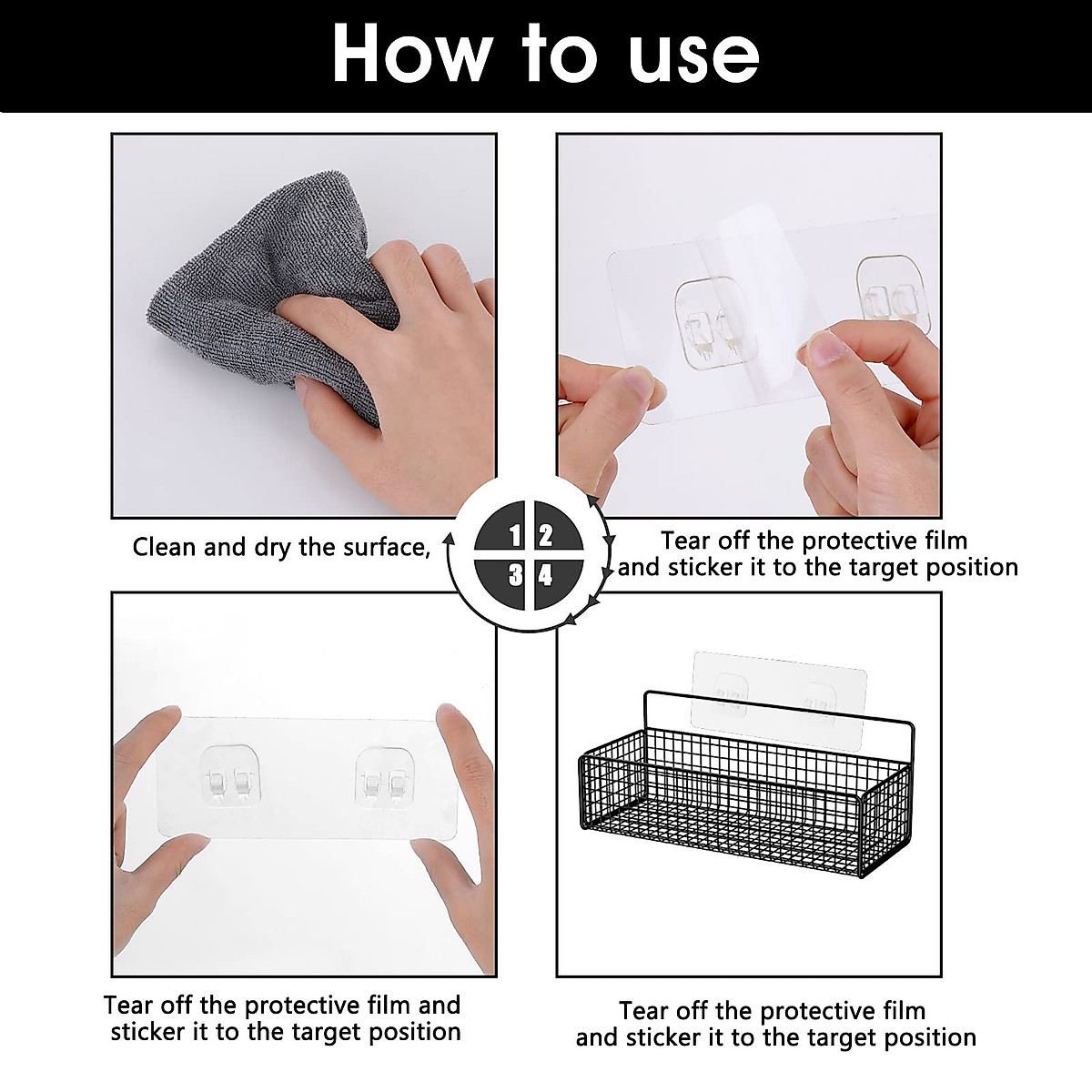 How to use

Clean and dry the surface,

1 2
3 4

Tear off the protective film and sticker it to the target position

Tear off the protective film and sticker it to the target position

Tear off the protective film and sticker it to the target position