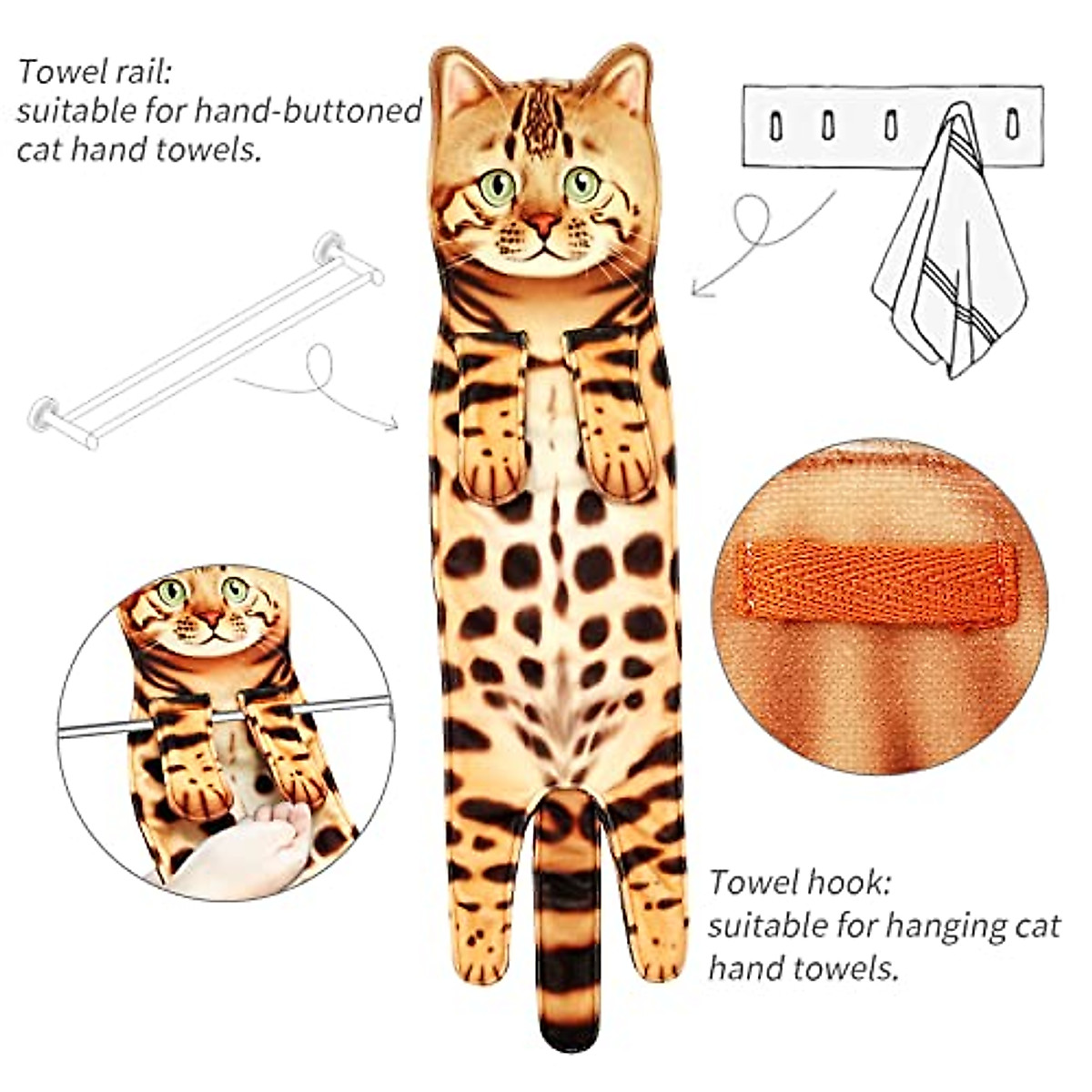 Towel rail:
suitable for hand-buttoned cat hand towels.

Towel hook:
suitable for hanging cat hand towels.