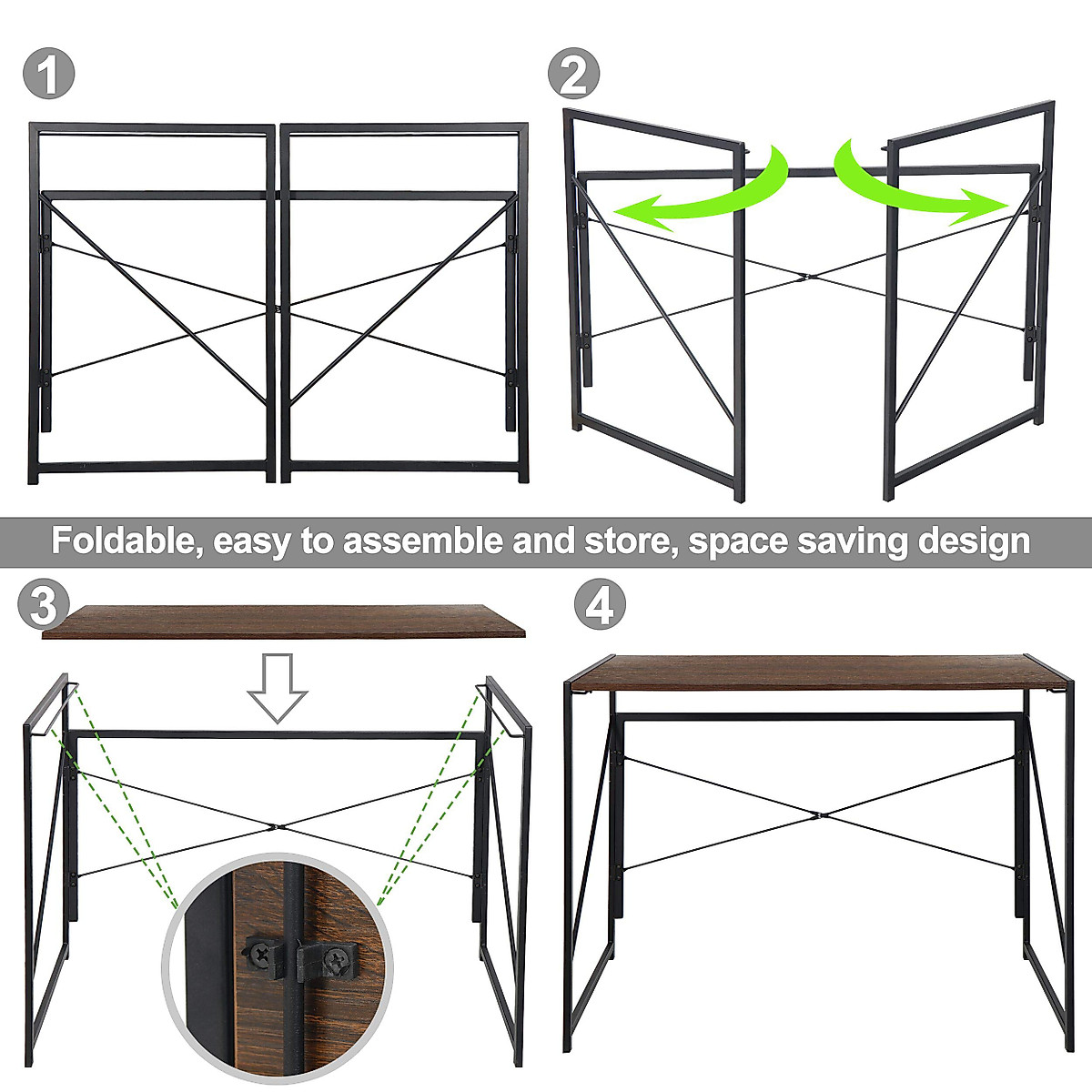 1

2

Foldable, easy to assemble and store, space saving design

3

4