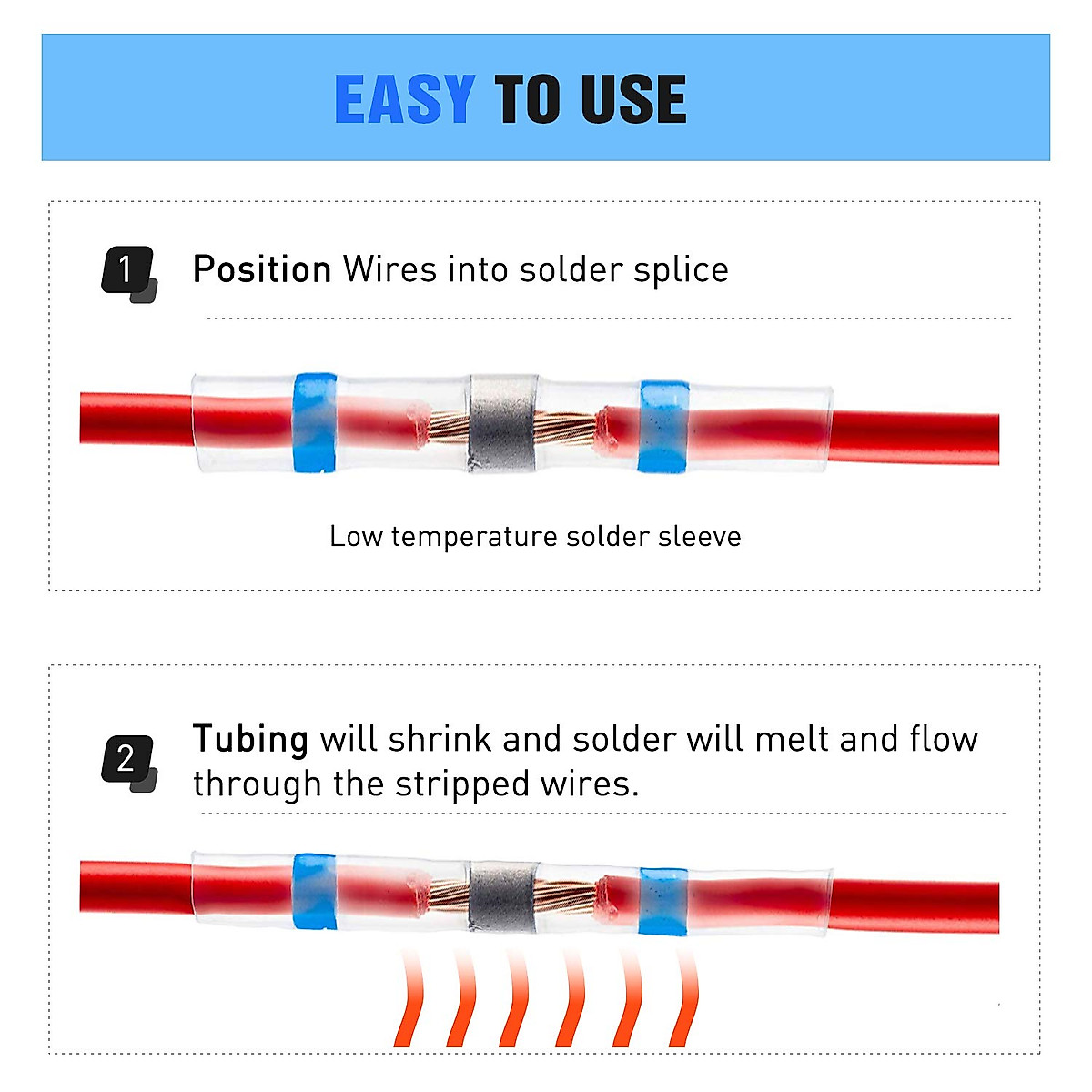 EASY TO USE

1 Position Wires into solder splice

Low temperature solder sleeve

2 Tubing will shrink and solder will melt and flow through the stripped wires.