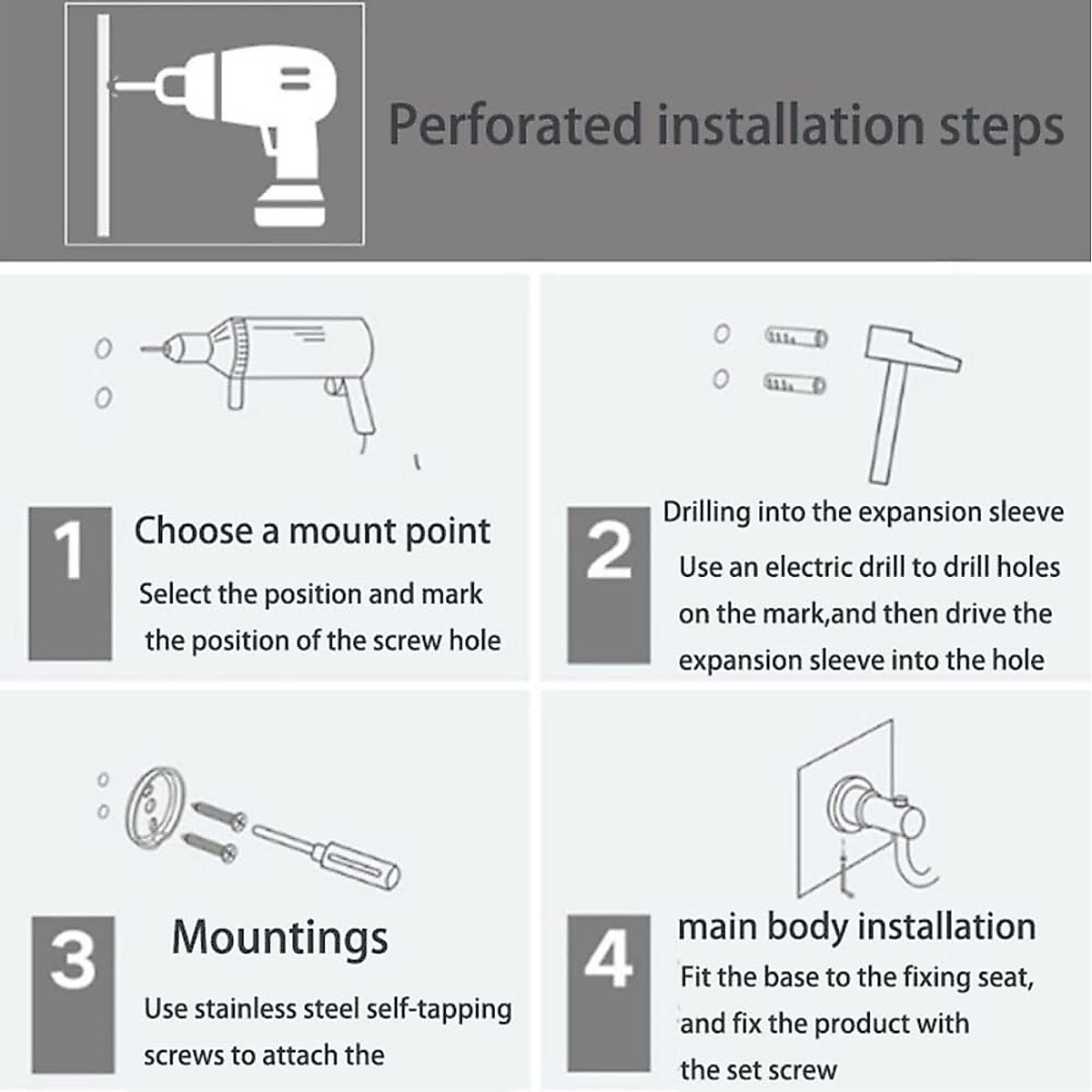 Perforated installation steps

1
Choose a mount point
Select the position and mark the position of the screw hole

2
Drilling into the expansion sleeve
Use an electric drill to drill holes on the mark,and then drive the expansion sleeve into the hole

3
Mountings
Use stainless steel self-tapping screws to attach the

4
main body installation
Fit the base to the fixing seat, and fix the product with the set screw