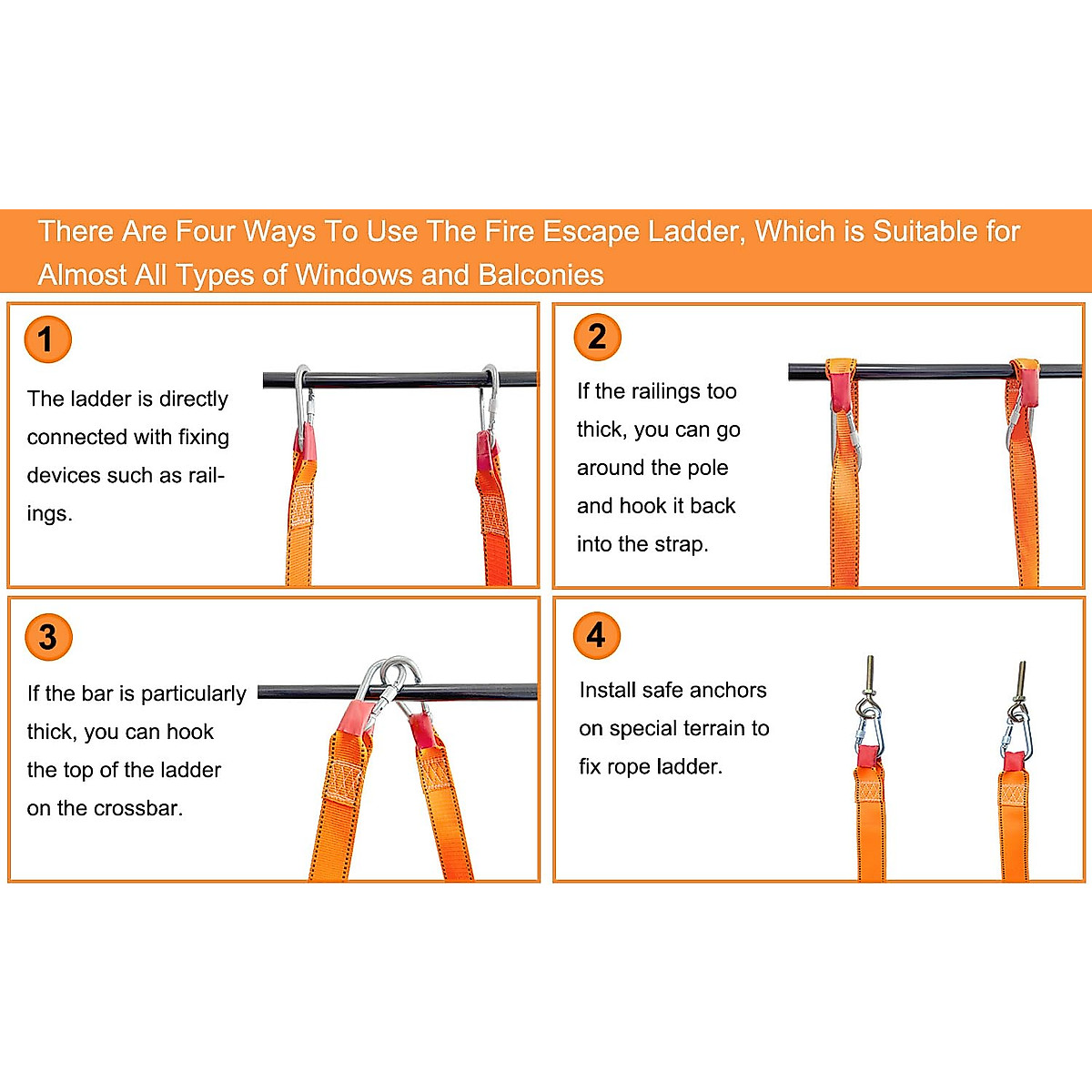 There Are Four Ways To Use The Fire Escape Ladder, Which is Suitable for Almost All Types of Windows and Balconies

1

The ladder is directly connected with fixing devices such as railings.

2

If the railings too thick, you can go around the pole and hook it back into the strap.

3

If the bar is particularly thick, you can hook the top of the ladder on the crossbar.

4

Install safe anchors on special terrain to fix rope ladder.