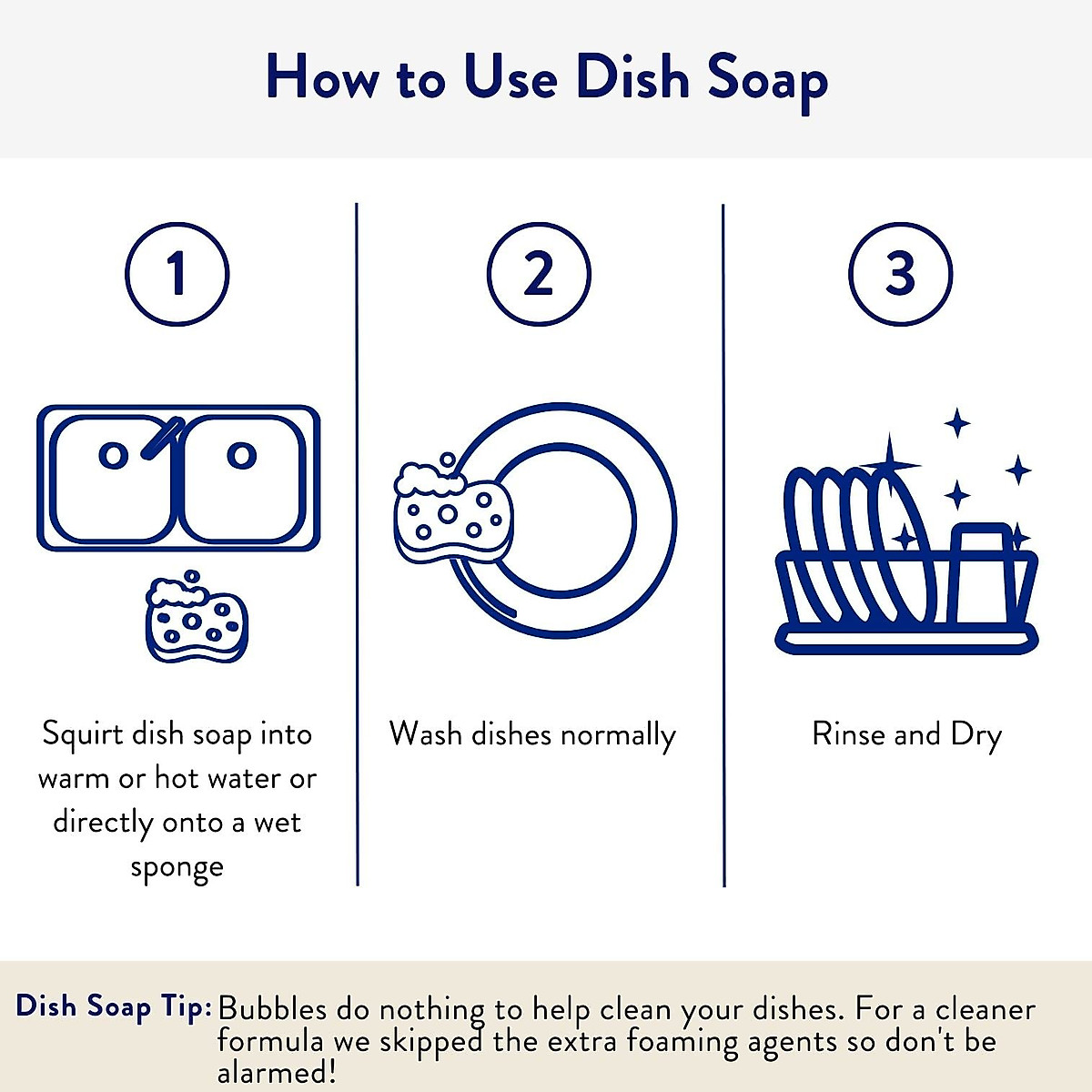 How to Use Dish Soap

1

Squirt dish soap into warm or hot water or directly onto a wet sponge

2

Wash dishes normally

3

Rinse and Dry

Dish Soap Tip: Bubbles do nothing to help clean your dishes. For a cleaner formula we skipped the extra foaming agents so don't be alarmed!