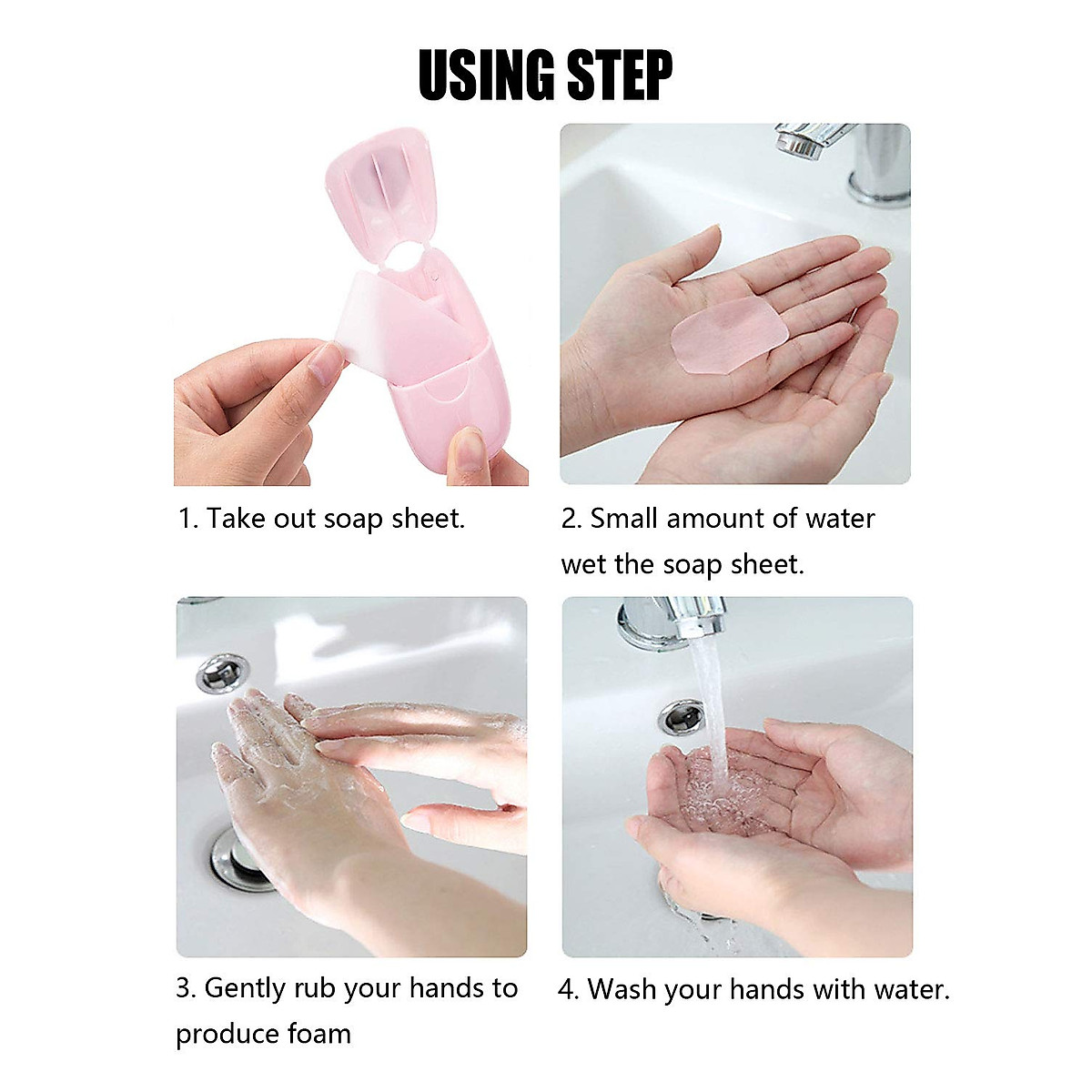 USING STEP

1. Take out soap sheet.

2. Small amount of water wet the soap sheet.

3. Gently rub your hands to produce foam

4. Wash your hands with water.