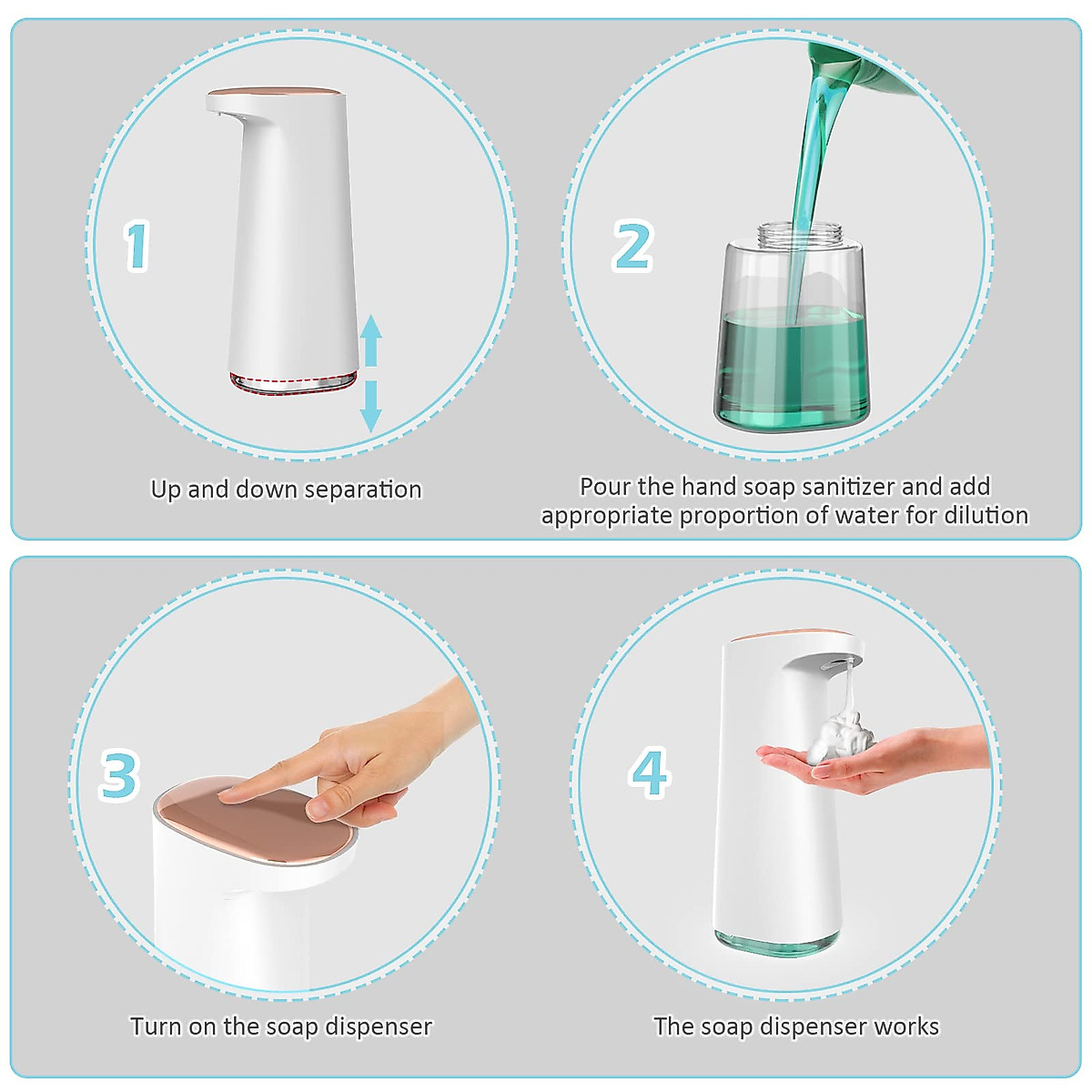 1

Up and down separation

2

Pour the hand soap sanitizer and add appropriate proportion of water for dilution

3

Turn on the soap dispenser

4

The soap dispenser works