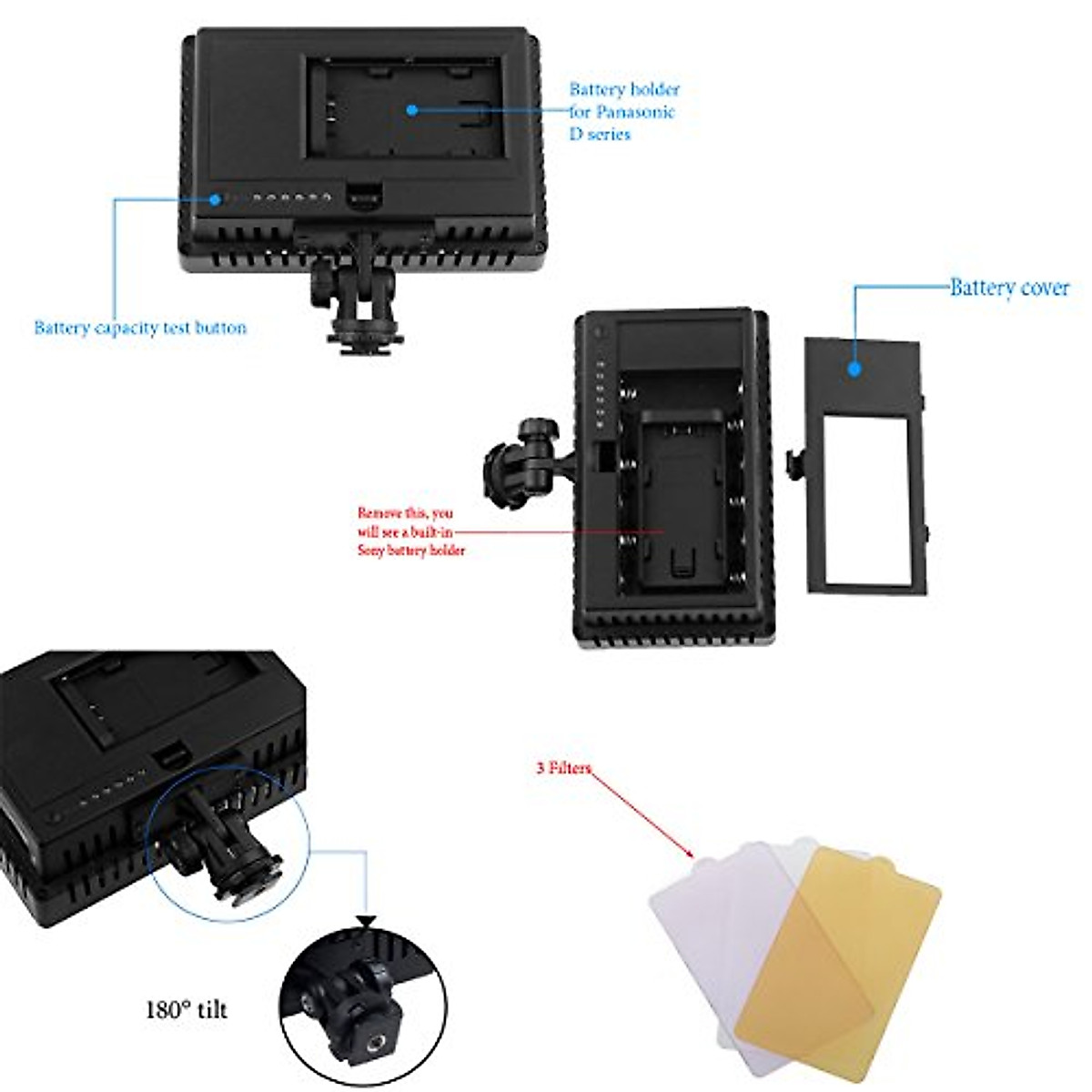 Battery holder for Panasonic D series

Battery capacity test button

Battery cover

Remove this, you will see a built-in Sony battery holder

3 Filters

180° tilt