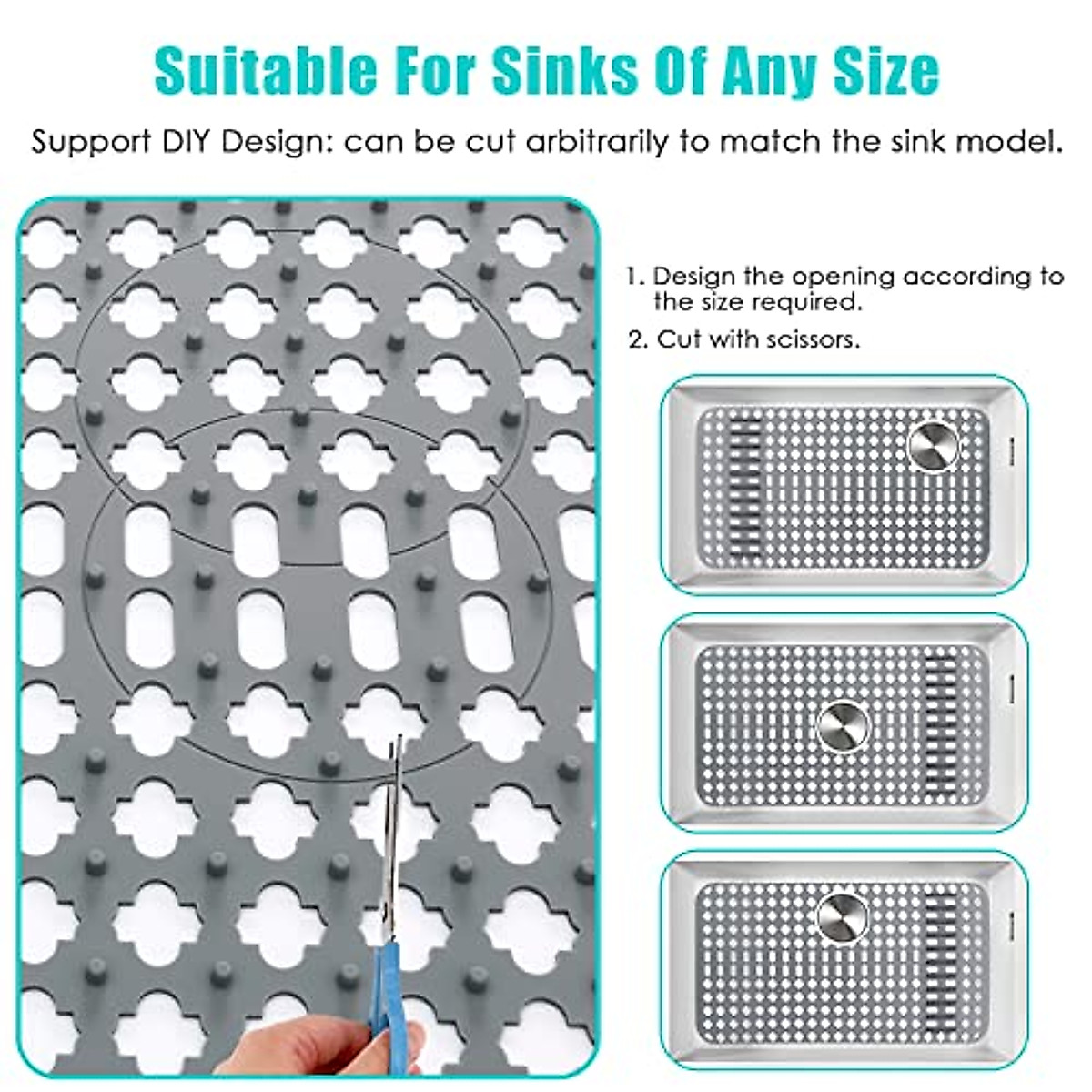 Suitable For Sinks Of Any Size

Support DIY Design: can be cut arbitrarily to match the sink model.

1. Design the opening according to the size required.

2. Cut with scissors.