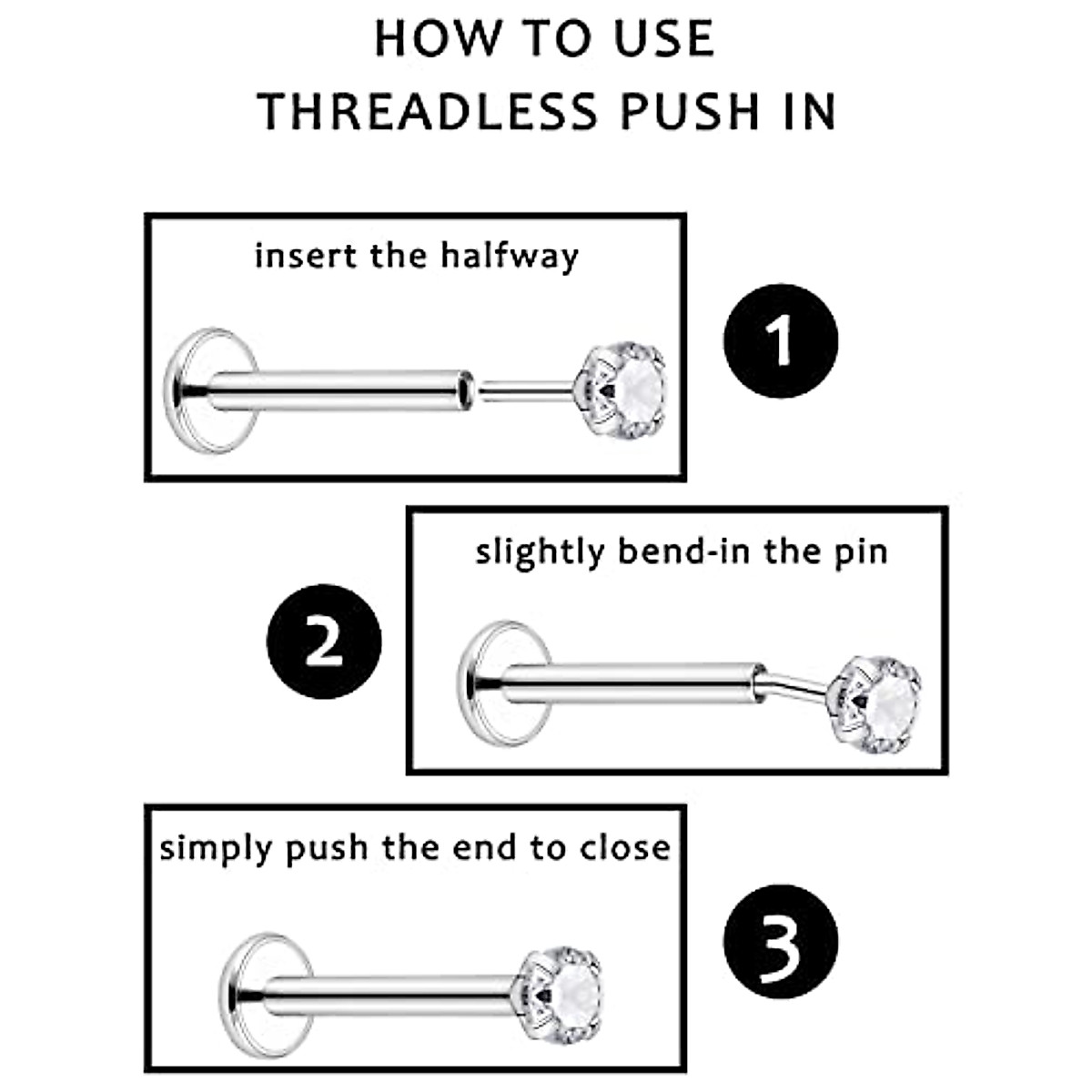 HOW TO USE
THREADLESS PUSH IN

insert the halfway

1

slightly bend-in the pin

2

simply push the end to close

3