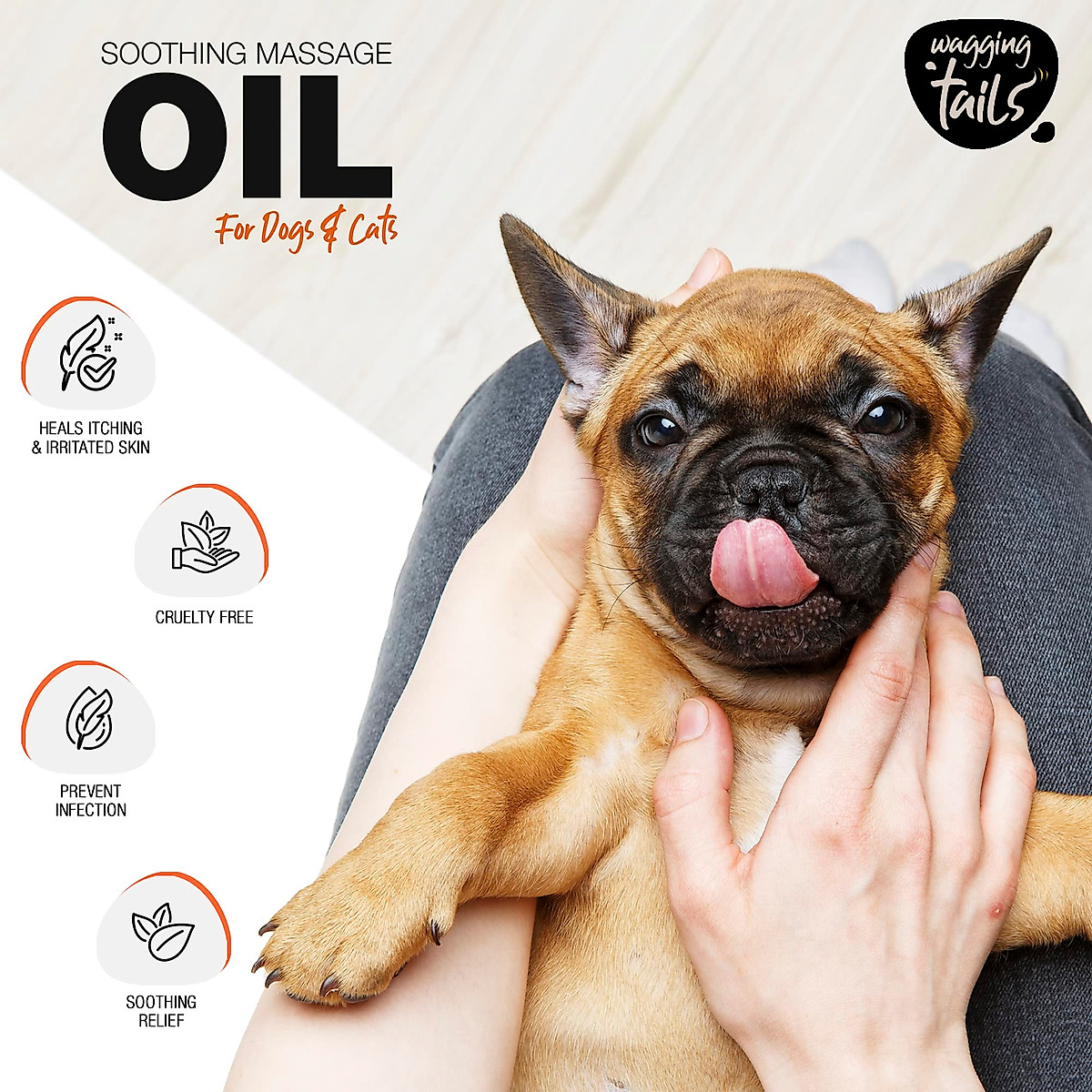 SOOTHING MASSAGE
OIL
For Dogs & Cats

wagging tails

HEALS ITCHING & IRRITATED SKIN

CRUELTY FREE

PREVENT INFECTION

SOOTHING RELIEF