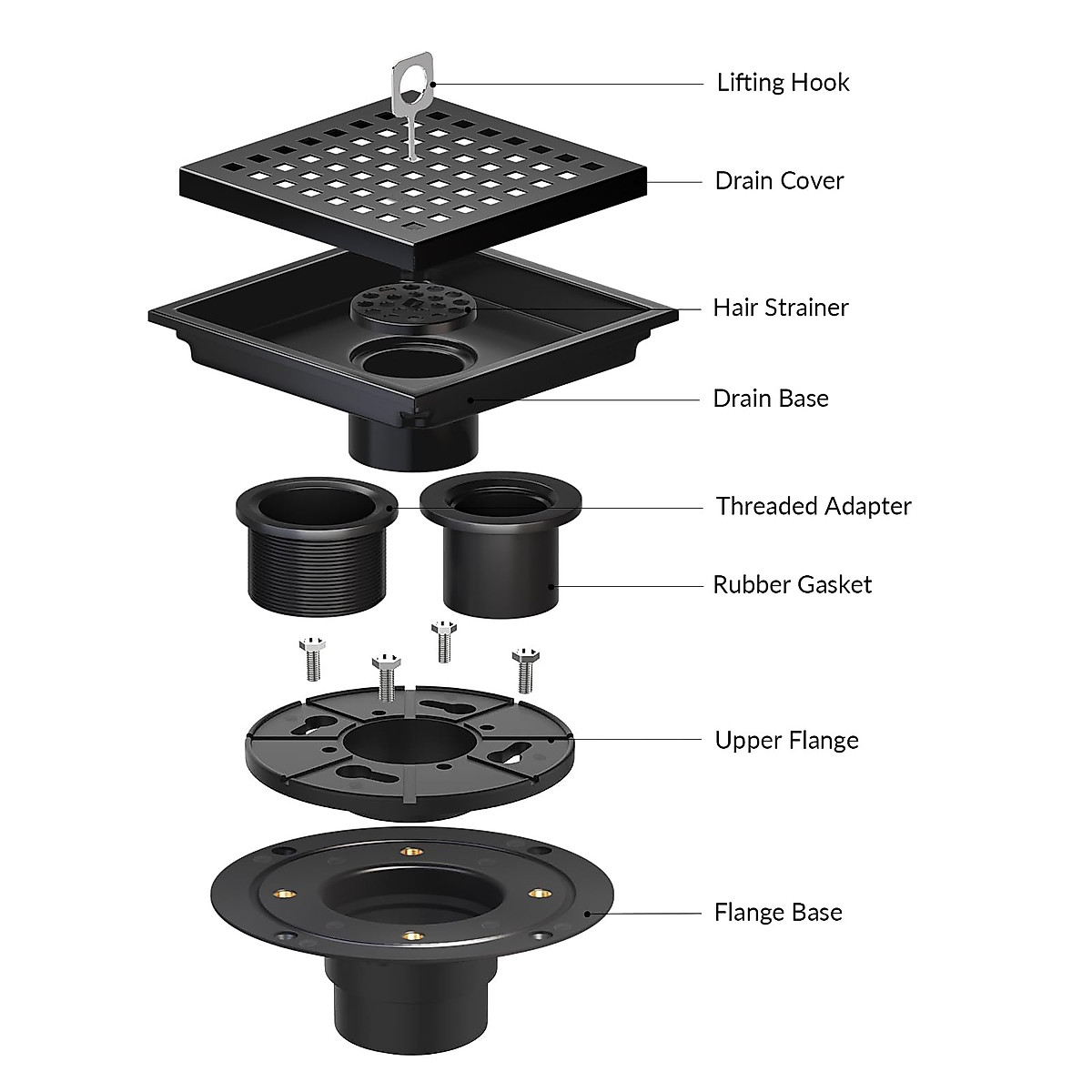 Lifting Hook

Drain Cover

Hair Strainer

Drain Base

Threaded Adapter

Rubber Gasket

Upper Flange

Flange Base