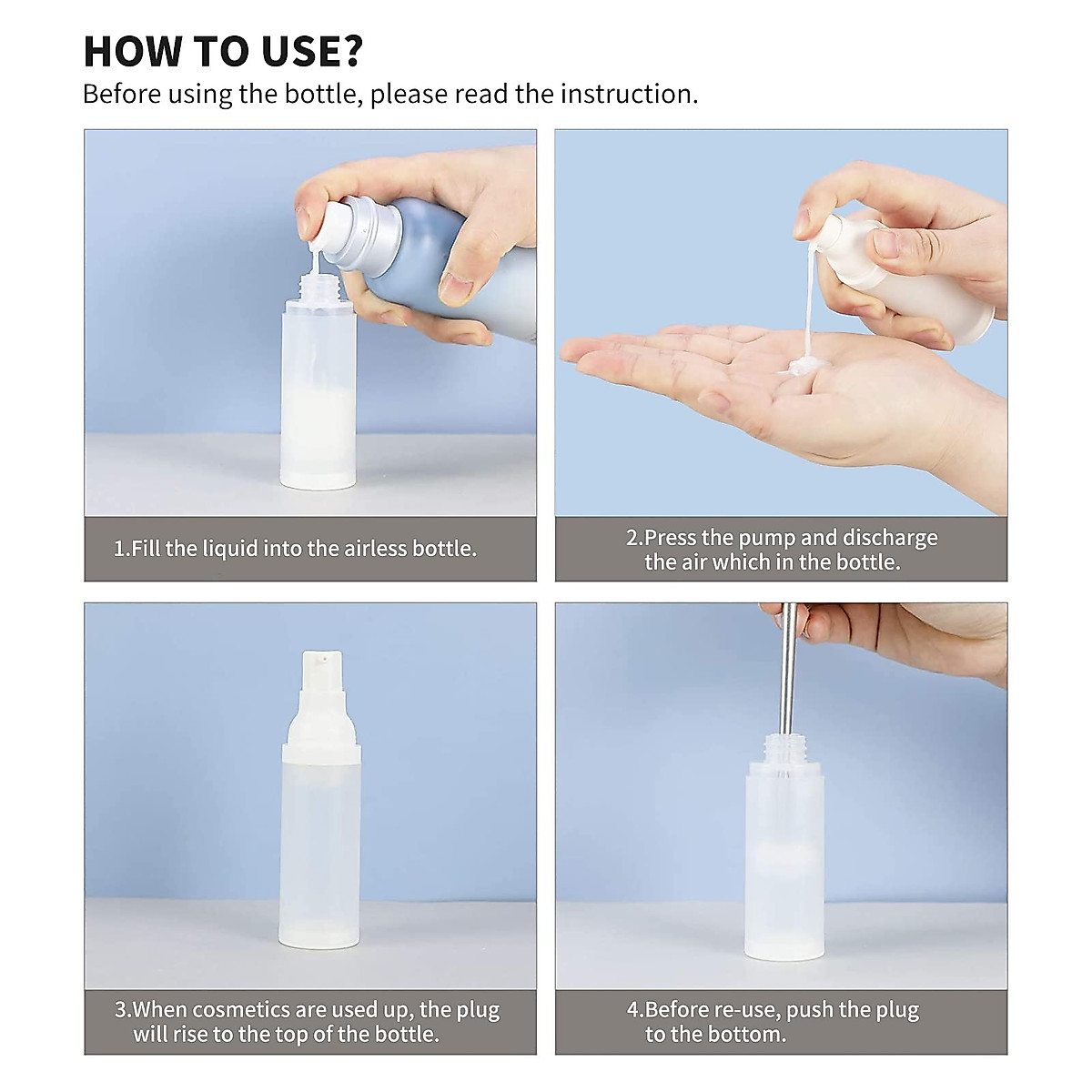 HOW TO USE?
Before using the bottle, please read the instruction.

1.Fill the liquid into the airless bottle.

2.Press the pump and discharge the air which in the bottle.

3.When cosmetics are used up, the plug will rise to the top of the bottle.

4.Before re-use, push the plug to the bottom.