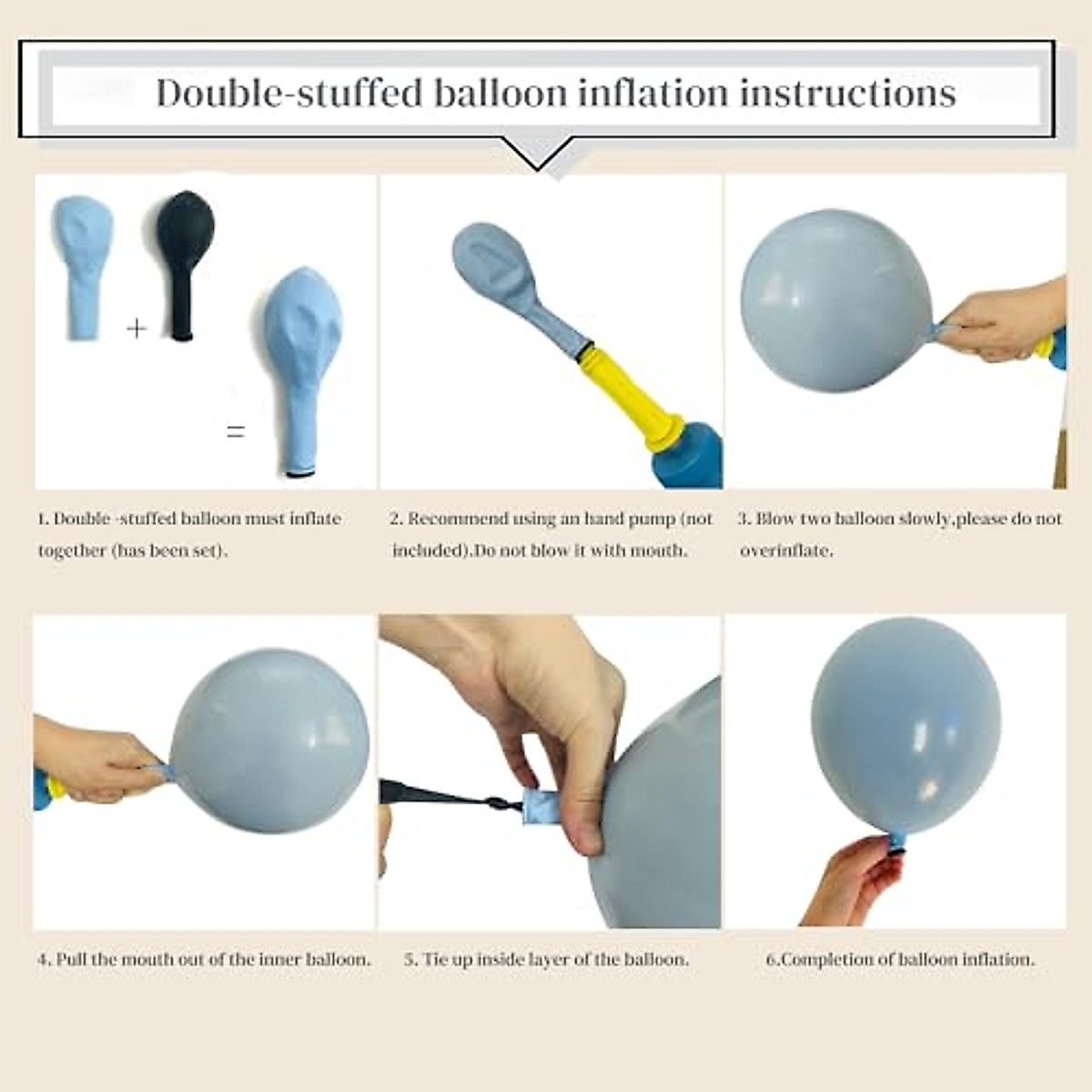 Double-stuffed balloon inflation instructions

+

=

1. Double -stuffed balloon must inflate together (has been set).

2. Recommend using an hand pump (not included).Do not blow it with mouth.

3. Blow two balloon slowly,please do not overinflate.

4. Pull the mouth out of the inner balloon.

5. Tie up inside layer of the balloon.

6.Completion of balloon inflation.